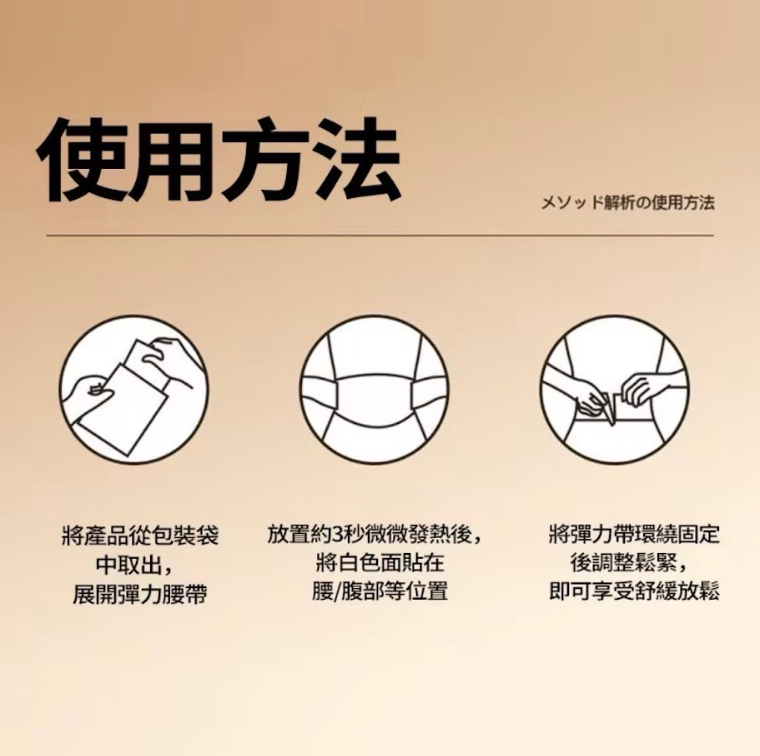 使用方法

メソッド解析の使用方法

將產品從包裝袋中取出，展開彈力腰帶

放置約3秒微微發熱後，將白色面貼在腰/腹部等位置

將彈力帶環繞固定後調整鬆緊，即可享受舒緩放鬆