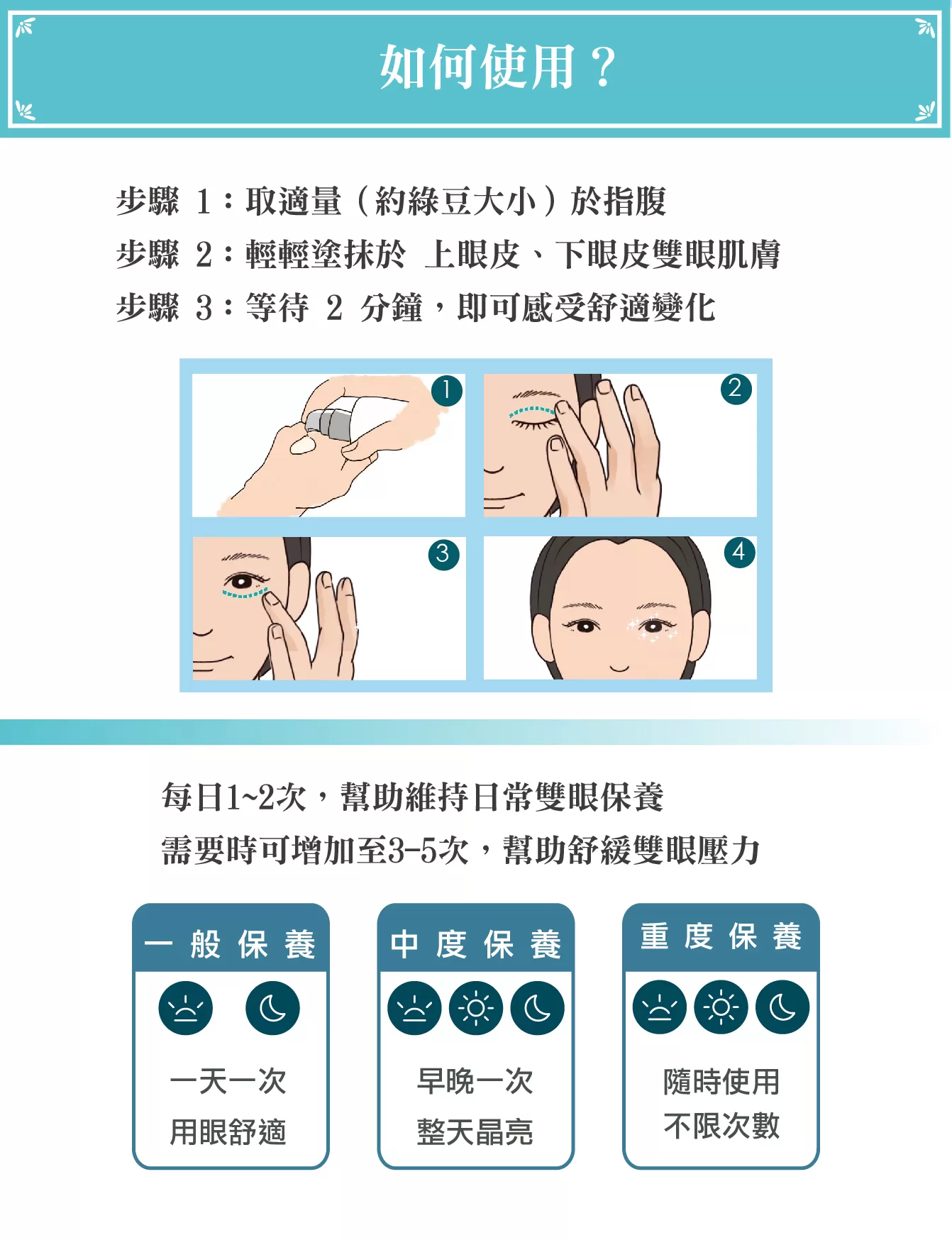 如何使用？

步驟 1：取適量（約綠豆大小）於指腹
步驟 2：輕輕塗抹於 上眼皮、下眼皮雙眼肌膚
步驟 3：等待 2 分鐘，即可感受舒適變化

1
2
3
4

每日1~2次，幫助維持日常雙眼保養
需要時可增加至3-5次，幫助舒緩雙眼壓力

一般保養
一天一次
用眼舒適

中度保養
早晚一次
整天晶亮

重度保養
隨時使用
不限次數