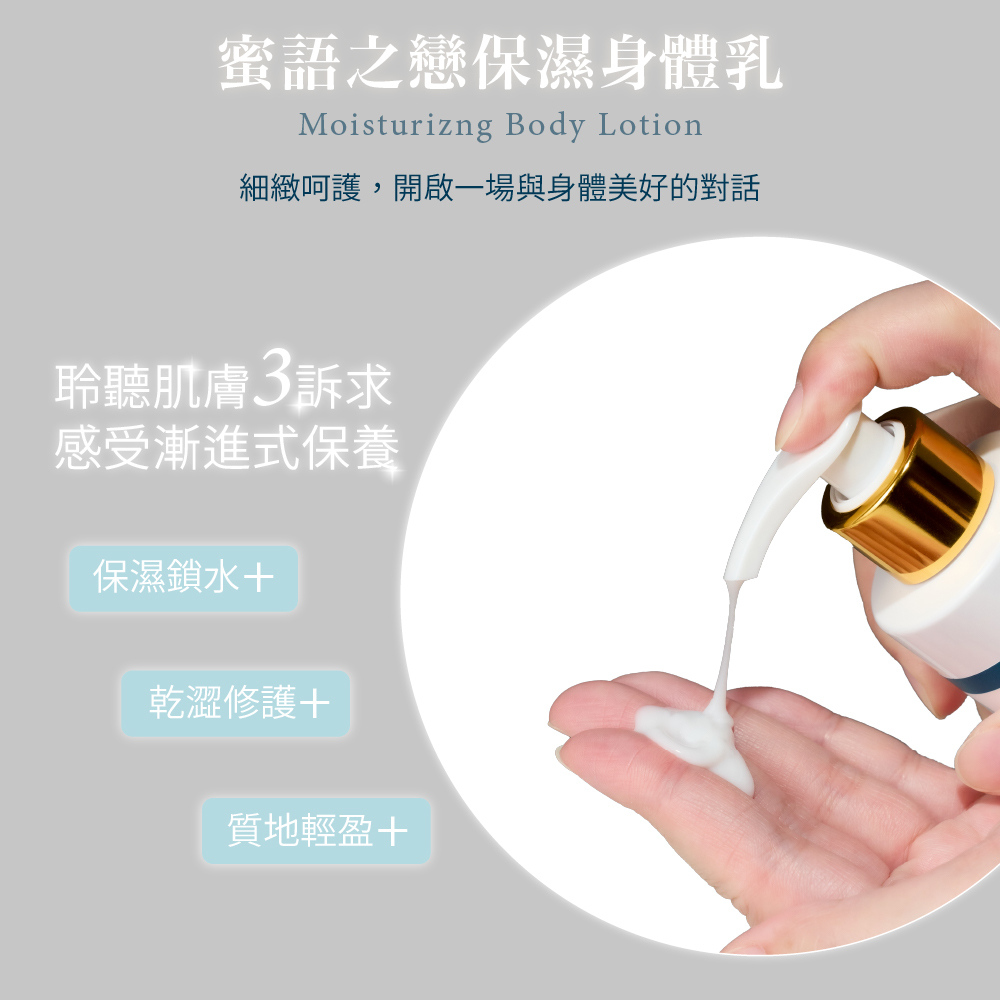 蜜語之戀保濕身體乳
Moisturizng Body Lotion
細緻呵護，開啟一場與身體美好的對話

聆聽肌膚3訴求
感受漸進式保養

保濕鎖水＋

乾澀修護＋

質地輕盈＋