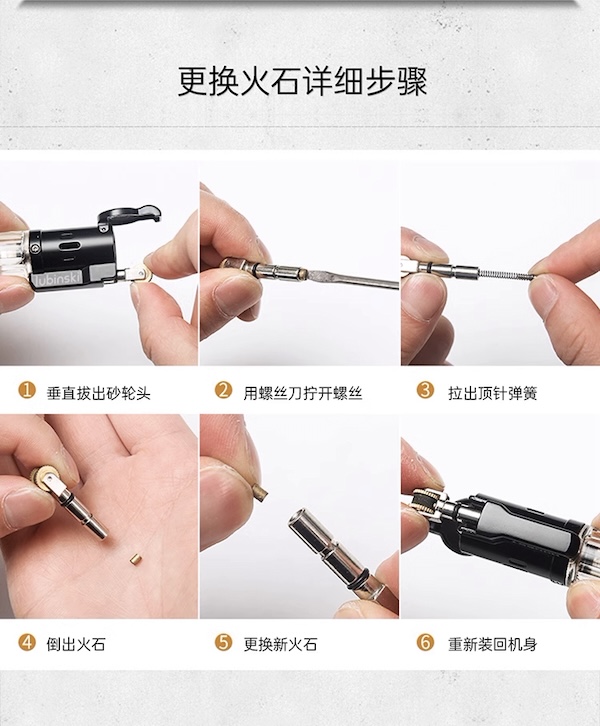 更换火石详细步骤

lubinski

1 垂直拔出砂轮头

2 用螺丝刀拧开螺丝

3 拉出顶针弹簧

4 倒出火石

5 更换新火石

6 重新装回机身