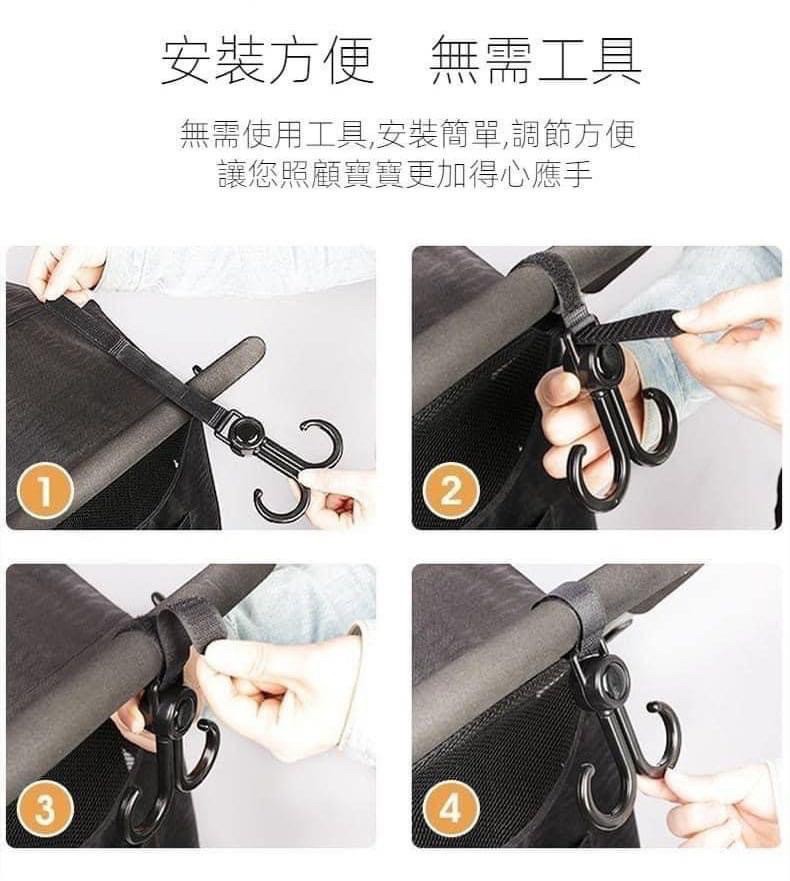 安裝方便　無需工具

無需使用工具,安裝簡單,調節方便
讓您照顧寶寶更加得心應手

1

2

3

4