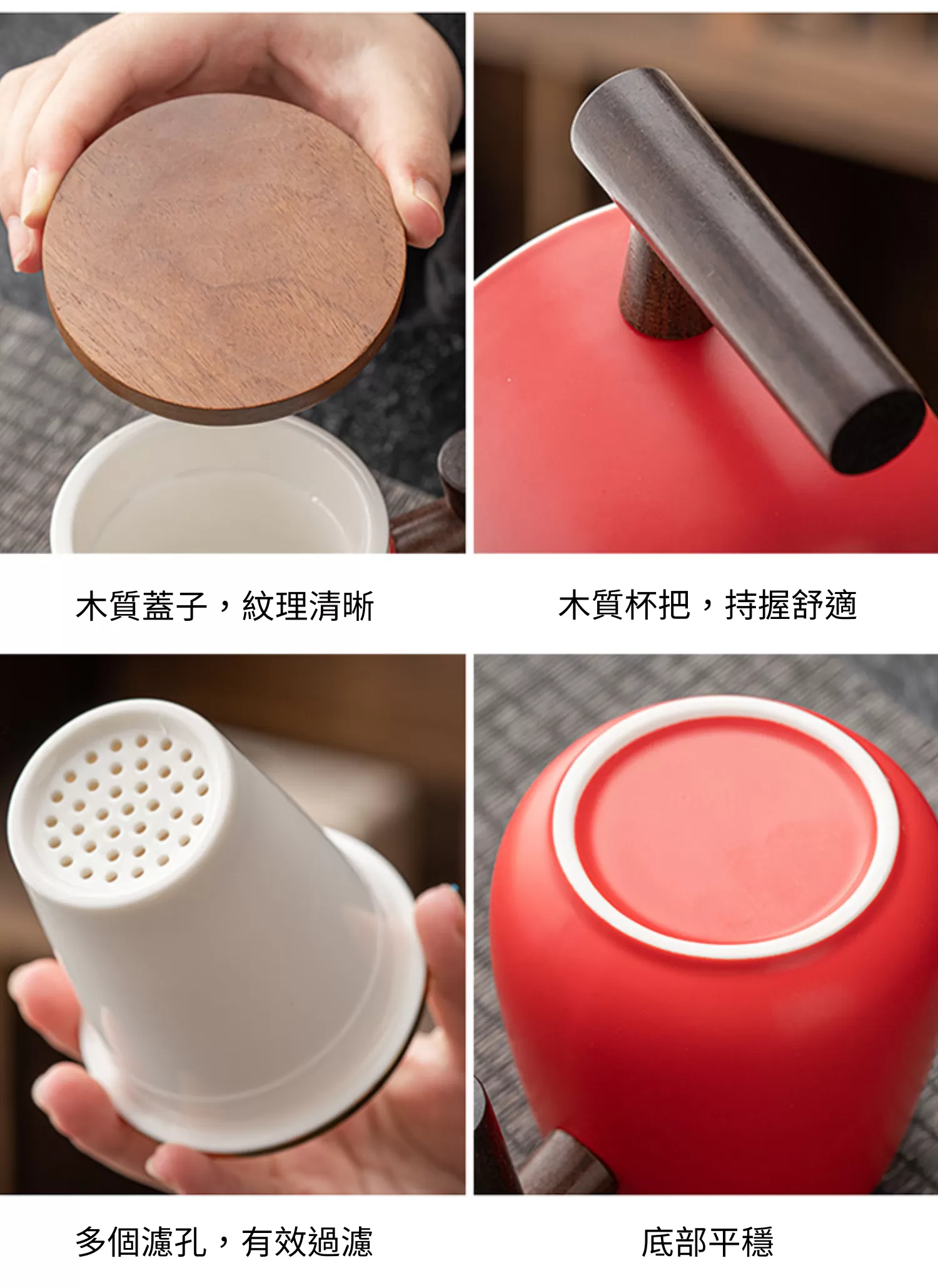 木質蓋子，紋理清晰

木質杯把，持握舒適

多個濾孔，有效過濾

底部平穩