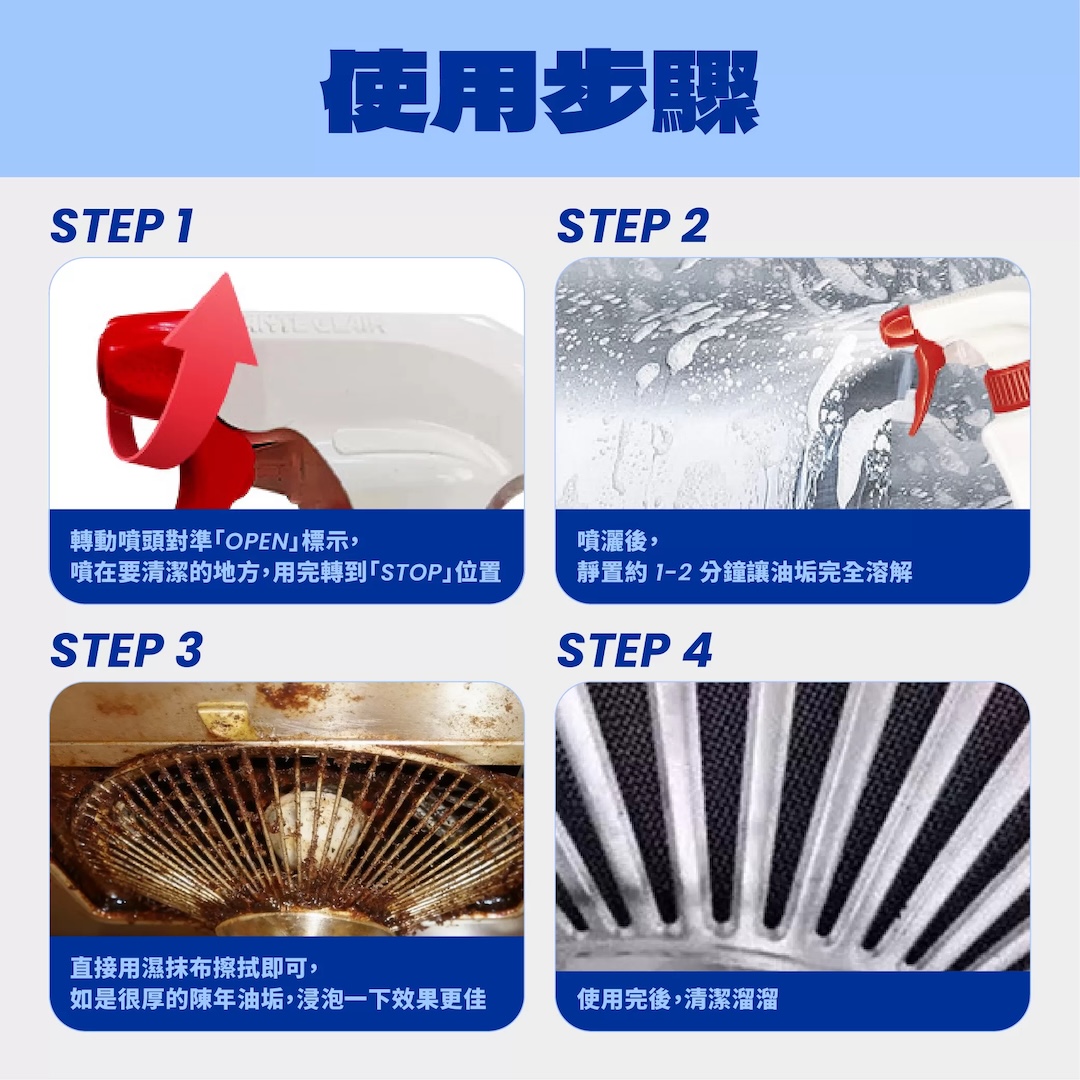 使用步驟

STEP 1

轉動噴頭對準「OPEN」標示，
噴在要清潔的地方，用完轉到「STOP」位置

STEP 2

噴灑後，
靜置約 1-2 分鐘讓油垢完全溶解

STEP 3

直接用濕抹布擦拭即可，
如是很厚的陳年油垢，浸泡一下效果更佳

STEP 4

使用完後，清潔溜溜