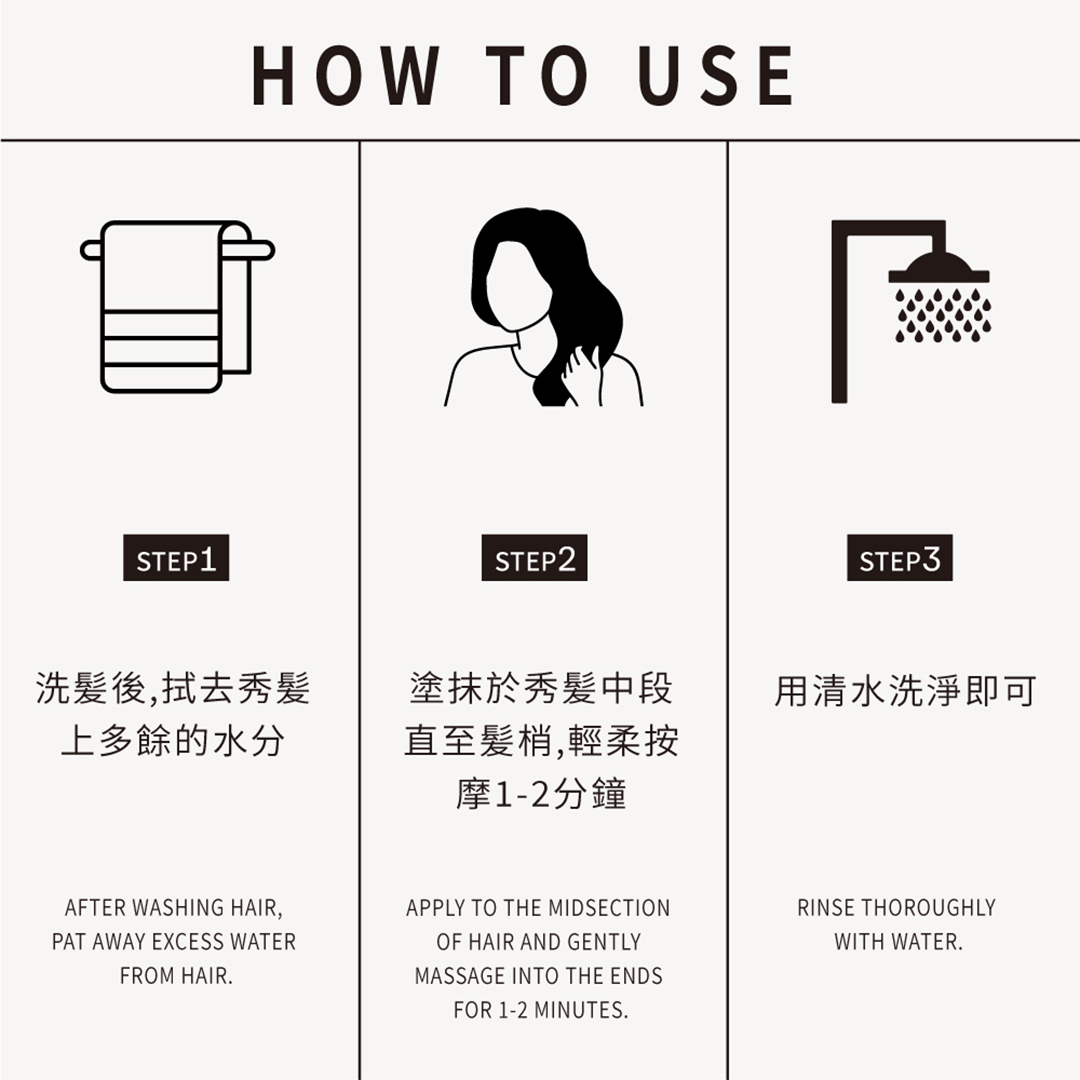 HOW TO USE

STEP1

洗髮後,拭去秀髮上多餘的水分

AFTER WASHING HAIR, PAT AWAY EXCESS WATER FROM HAIR.

STEP2

塗抹於秀髮中段直至髮梢,輕柔按摩1-2分鐘

APPLY TO THE MIDSECTION OF HAIR AND GENTLY MASSAGE INTO THE ENDS FOR 1-2 MINUTES.

STEP3

用清水洗淨即可

RINSE THOROUGHLY WITH WATER.