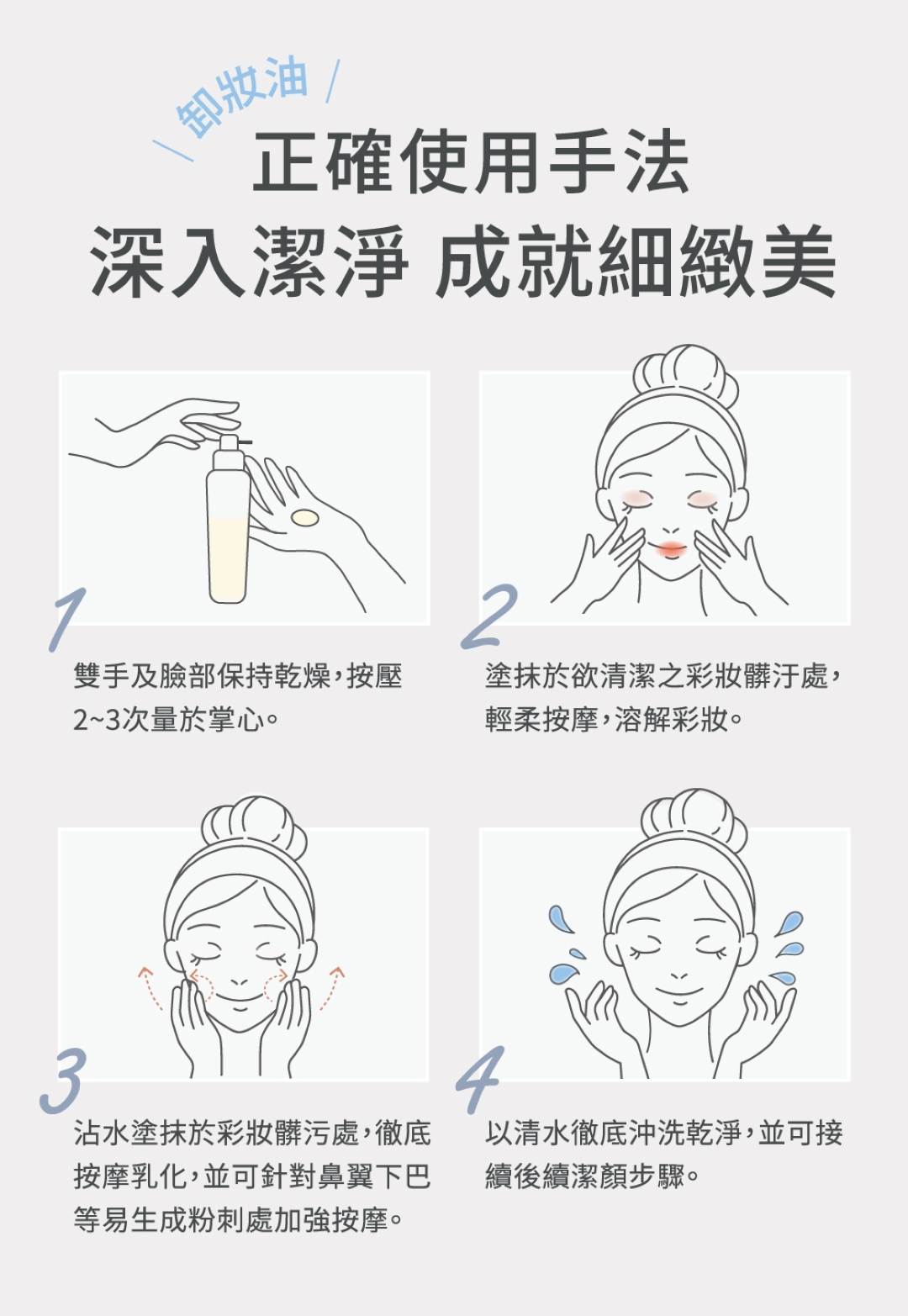 卸妝油

正確使用手法
深入潔淨 成就細緻美

1
雙手及臉部保持乾燥，按壓2~3次量於掌心。

2
塗抹於欲清潔之彩妝髒汙處，輕柔按摩，溶解彩妝。

3
沾水塗抹於彩妝髒污處，徹底按摩乳化，並可針對鼻翼下巴等易生成粉刺處加強按摩。

4
以清水徹底沖洗乾淨，並可接續後續潔顏步驟。