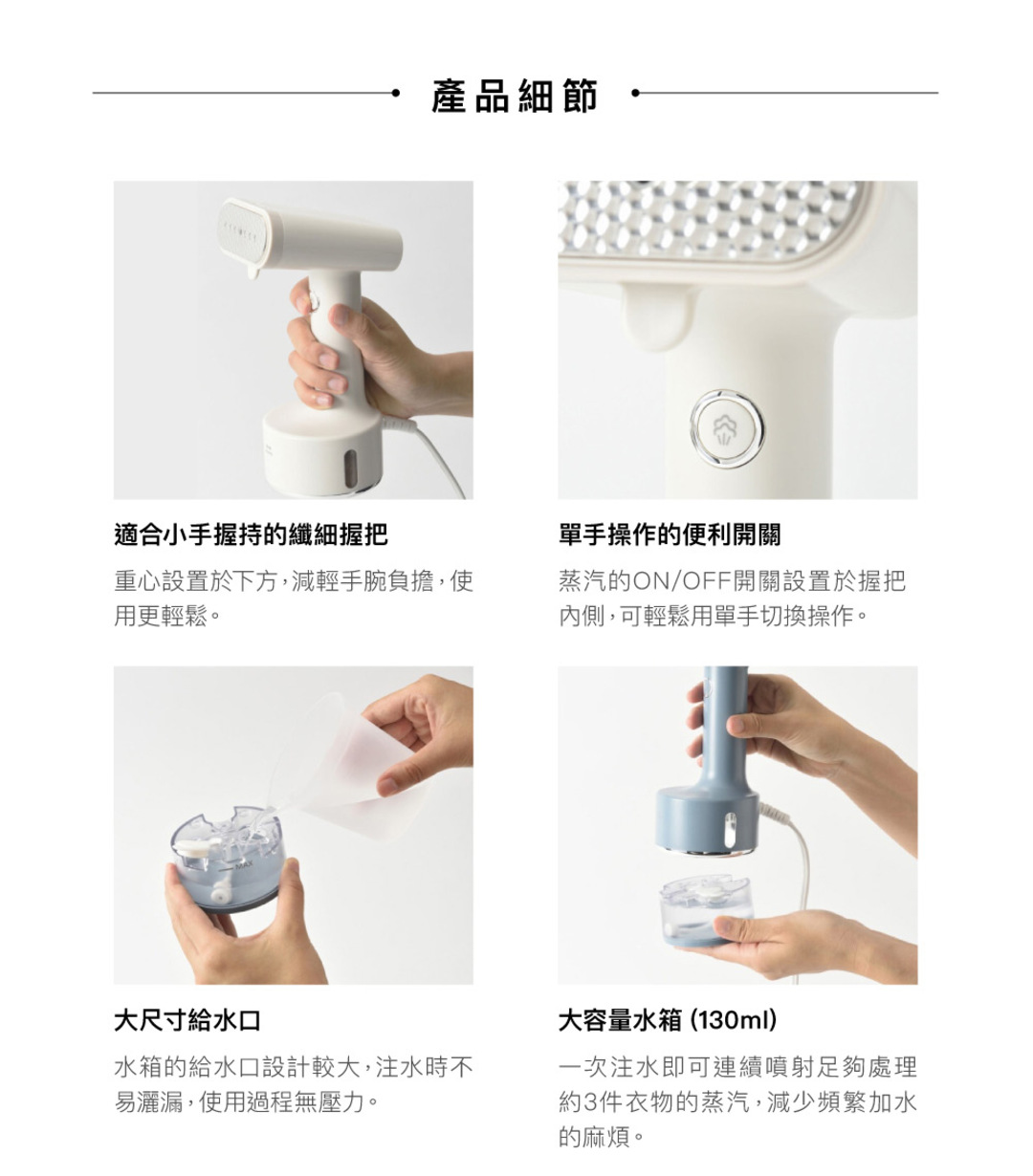 產品細節

適合小手握持的纖細握把

重心設置於下方，減輕手腕負擔，使用更輕鬆。

單手操作的便利開關

蒸汽的ON/OFF開關設置於握把內側，可輕鬆用單手切換操作。

MAX

大尺寸給水口

水箱的給水口設計較大，注水時不易灑漏，使用過程無壓力。

大容量水箱 (130ml)

一次注水即可連續噴射足夠處理約3件衣物的蒸汽，減少頻繁加水的麻煩。