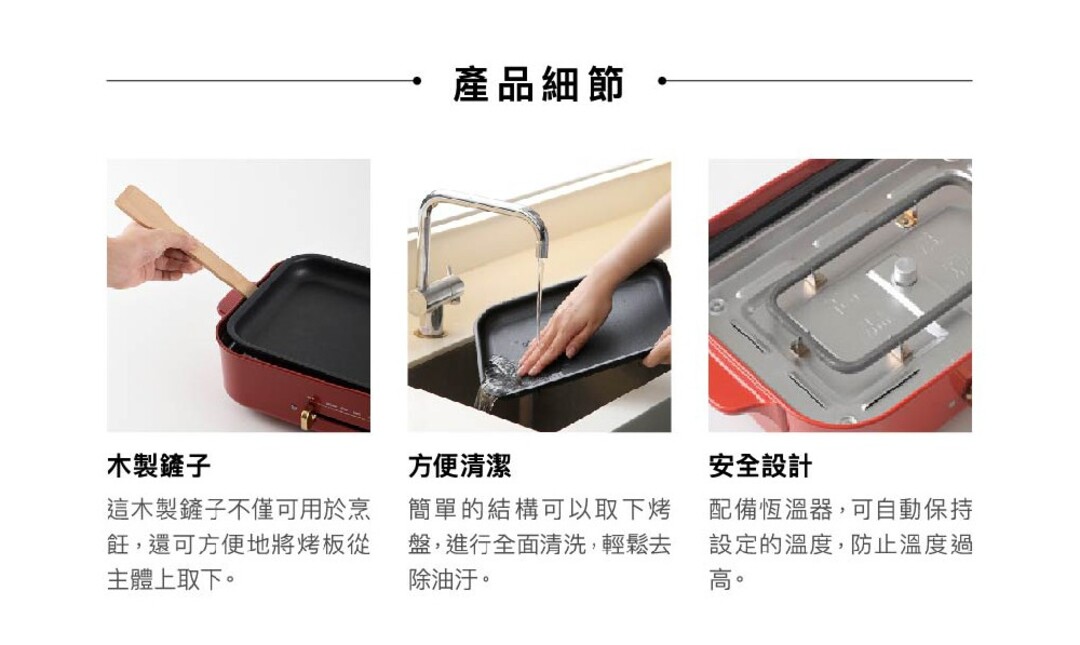 產品細節

木製鏟子

這木製鏟子不僅可用於烹飪，還可方便地將烤板從主體上取下。

方便清潔

簡單的結構可以取下烤盤，進行全面清洗，輕鬆去除油汙。

安全設計

配備恆溫器，可自動保持設定的溫度，防止溫度過高。