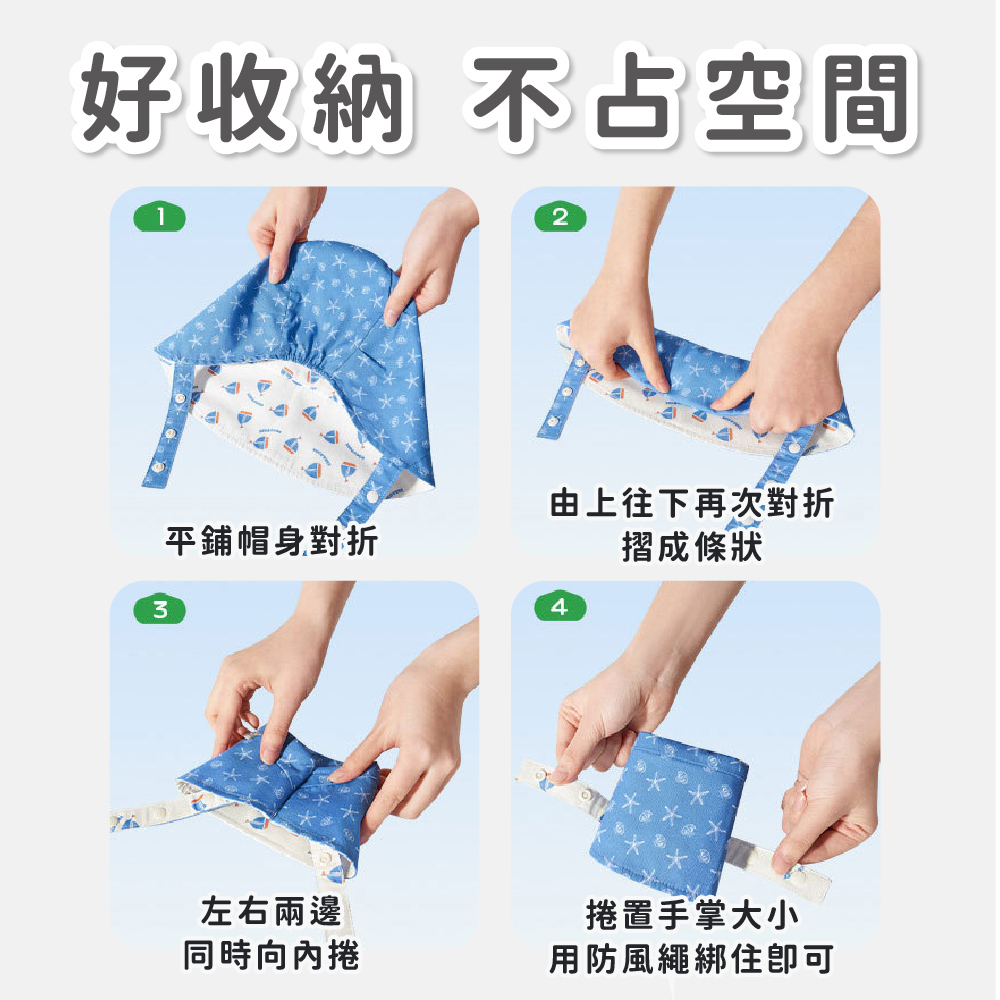 好收納 不占空間

1
平鋪帽身對折

2
由上往下再次對折
摺成條狀

3
左右兩邊
同時向內捲

4
捲置手掌大小
用防風繩綁住即可