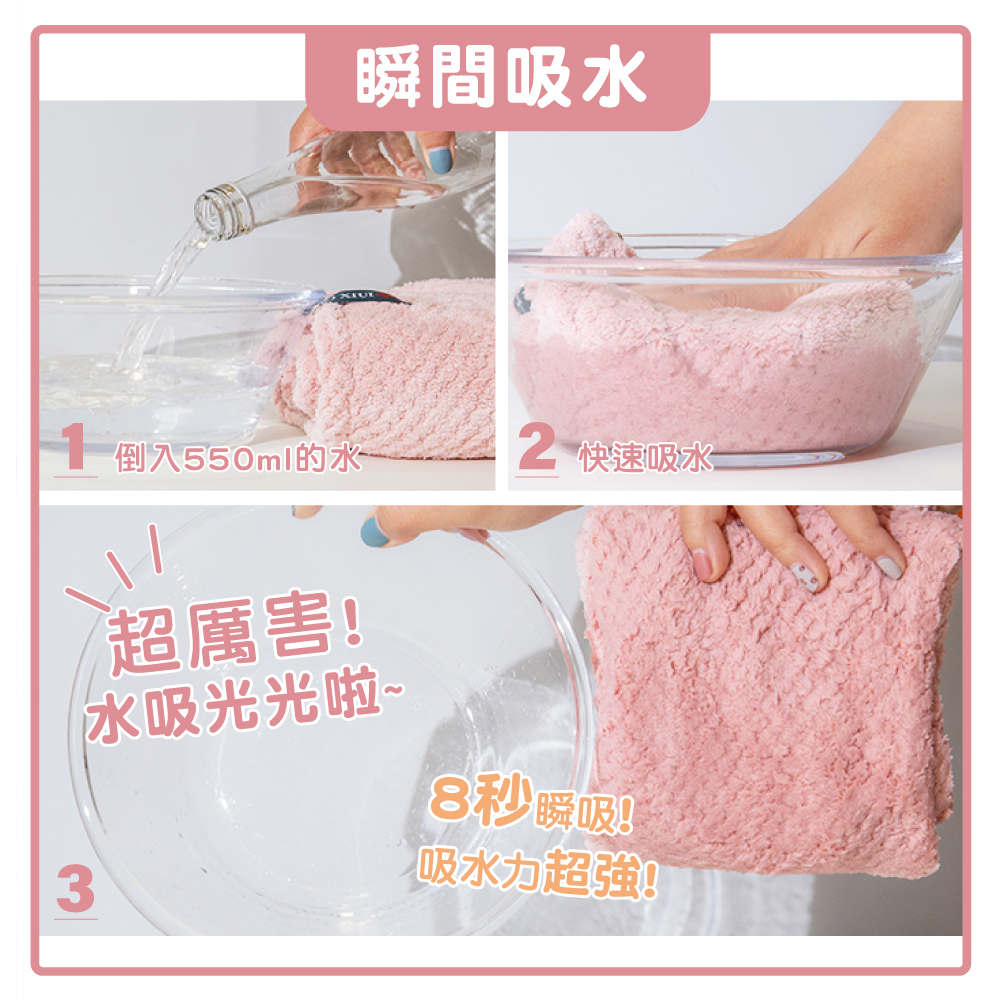 瞬間吸水

XIUI

1 倒入550ml的水

2 快速吸水

超厲害!
水吸光光啦~

8秒瞬吸!
吸水力超強!

3