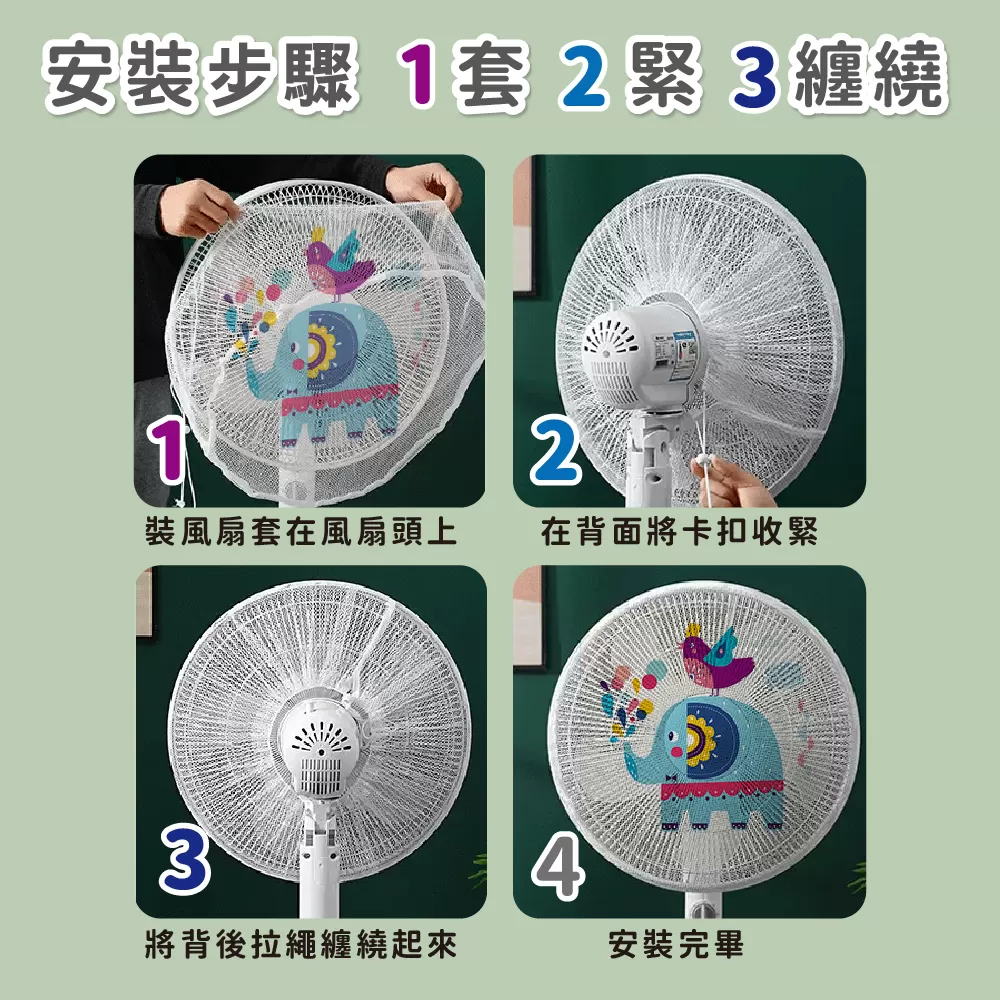 安裝步驟 1套 2緊 3纏繞

1
裝風扇套在風扇頭上

2
在背面將卡扣收緊

3
將背後拉繩纏繞起來

4
安裝完畢