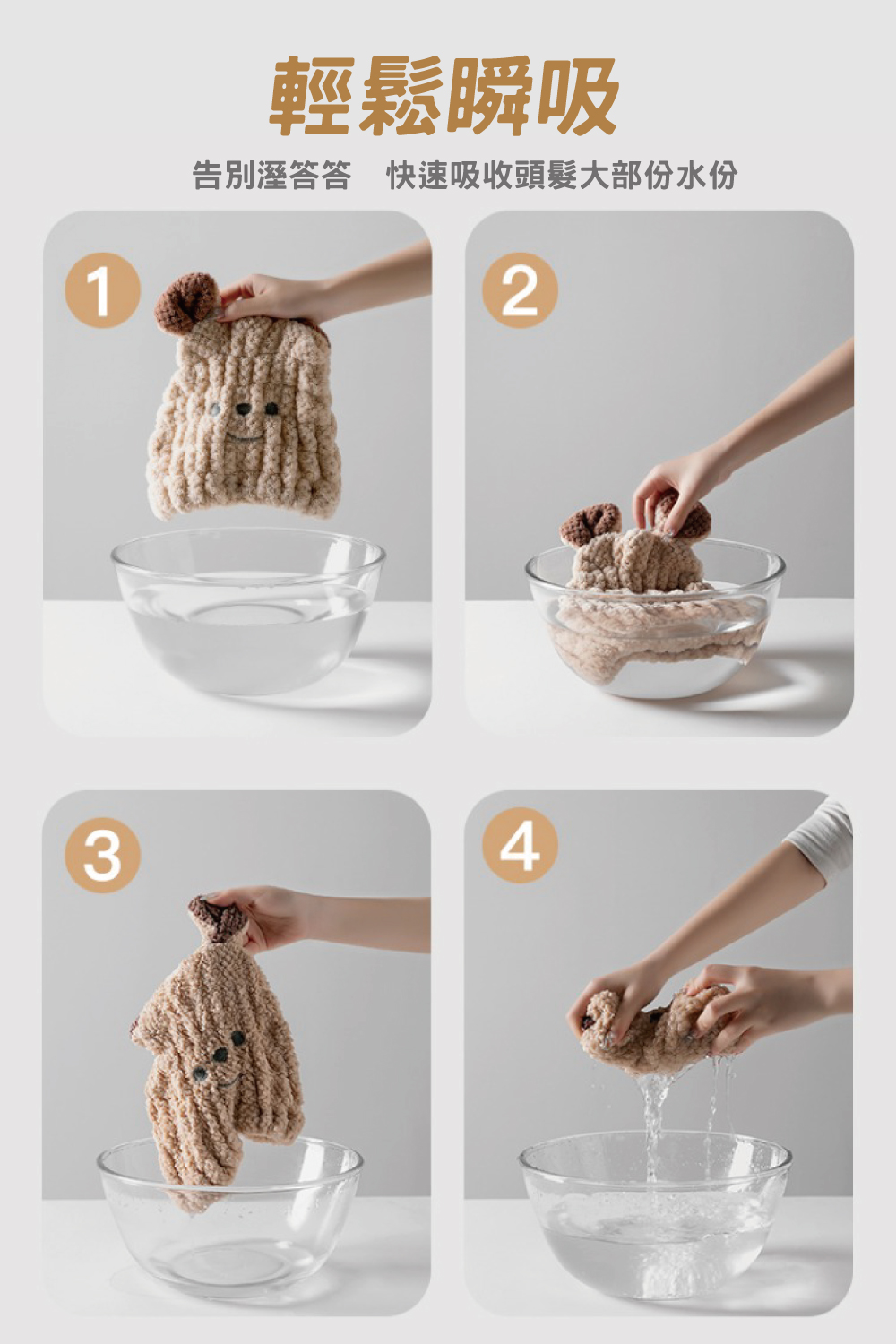 輕鬆瞬吸

告別溼答答　快速吸收頭髮大部份水份

1

2

3

4