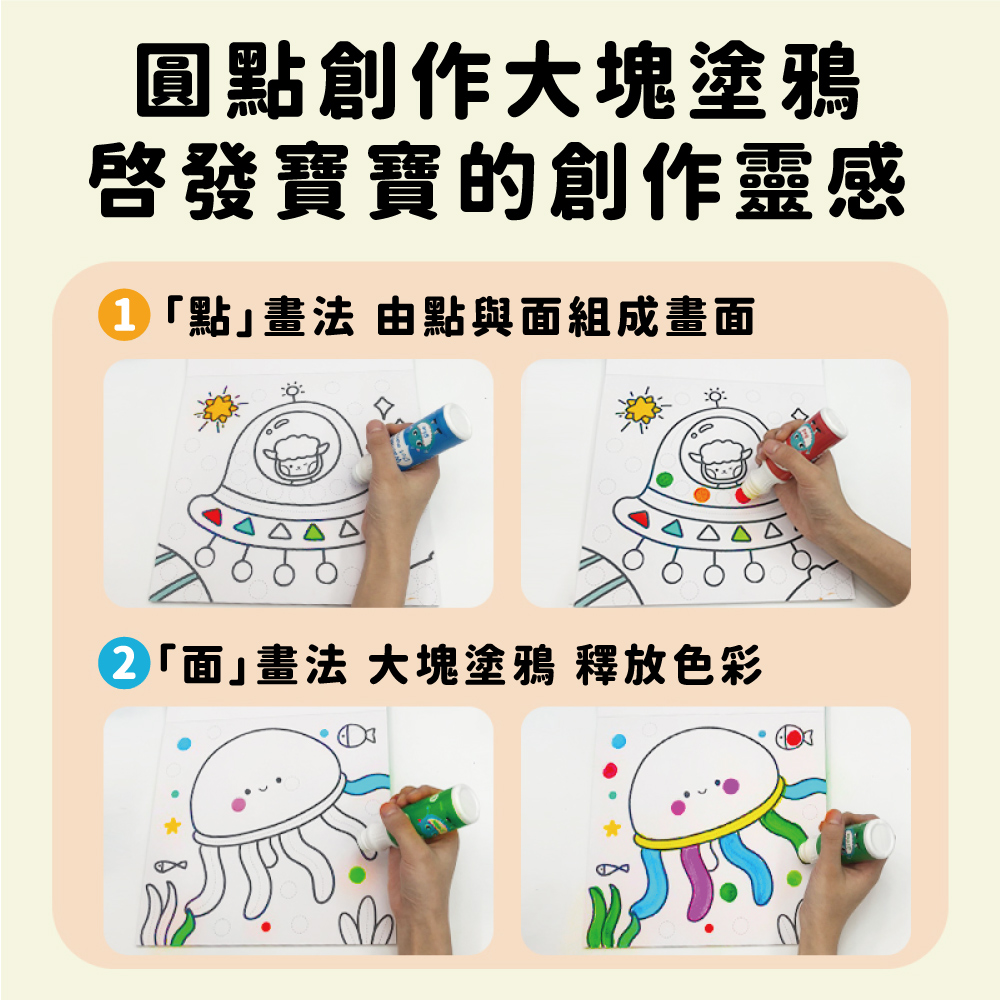 圓點創作大塊塗鴉
啓發寶寶的創作靈感

1 「點」畫法 由點與面組成畫面

2 「面」畫法 大塊塗鴉 釋放色彩