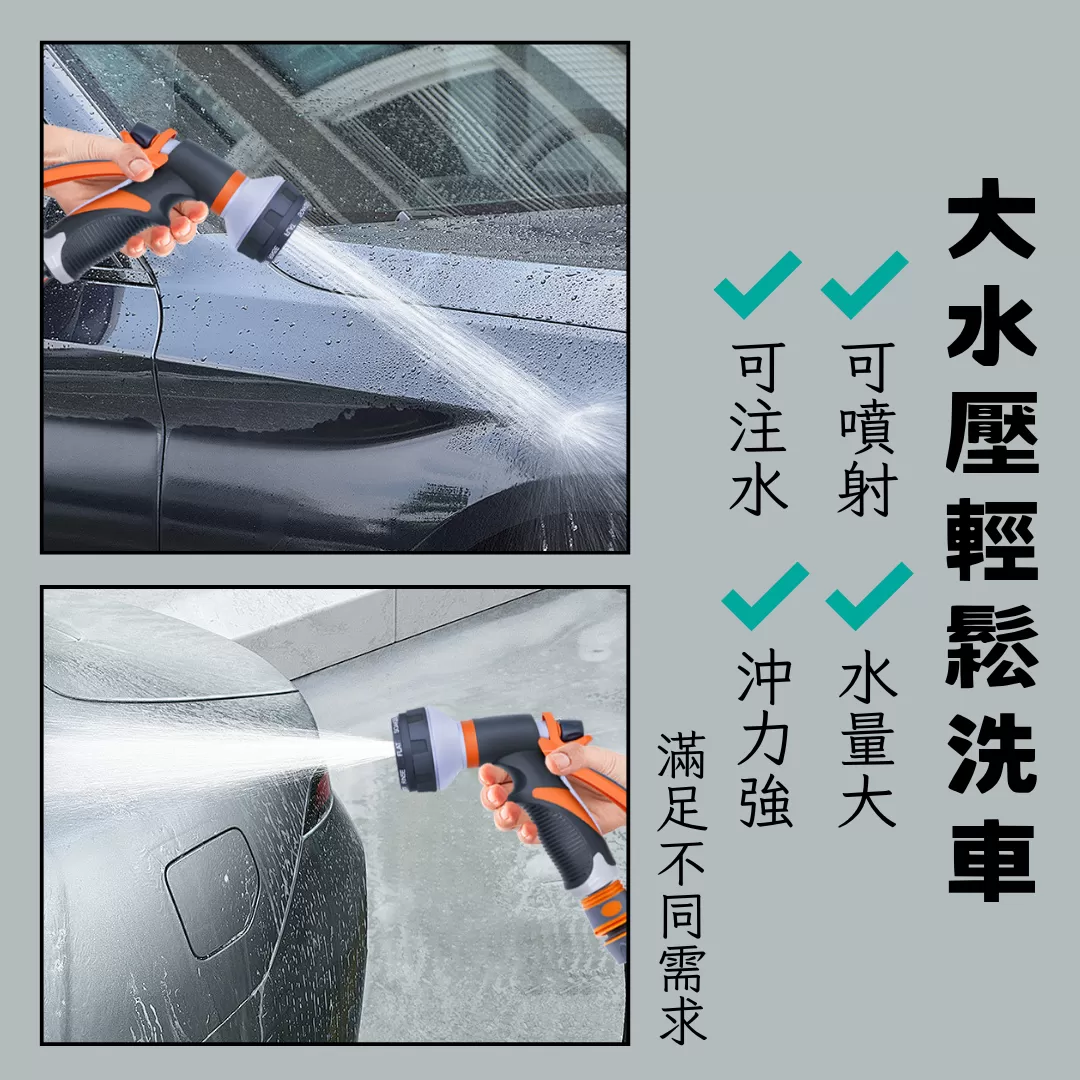 大水壓輕鬆洗車

可噴射

可注水

水量大

沖力強

滿足不同需求