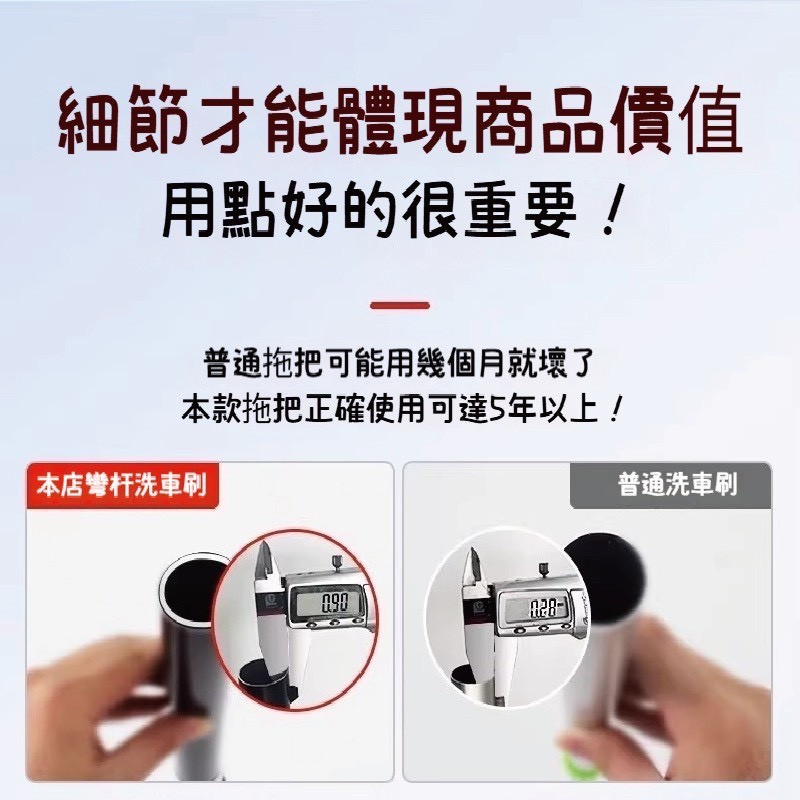 細節才能體現商品價值
用點好的很重要！

普通拖把可能用幾個月就壞了
本款拖把正確使用可達5年以上！

本店彎杆洗車刷

0.90

普通洗車刷

0.28