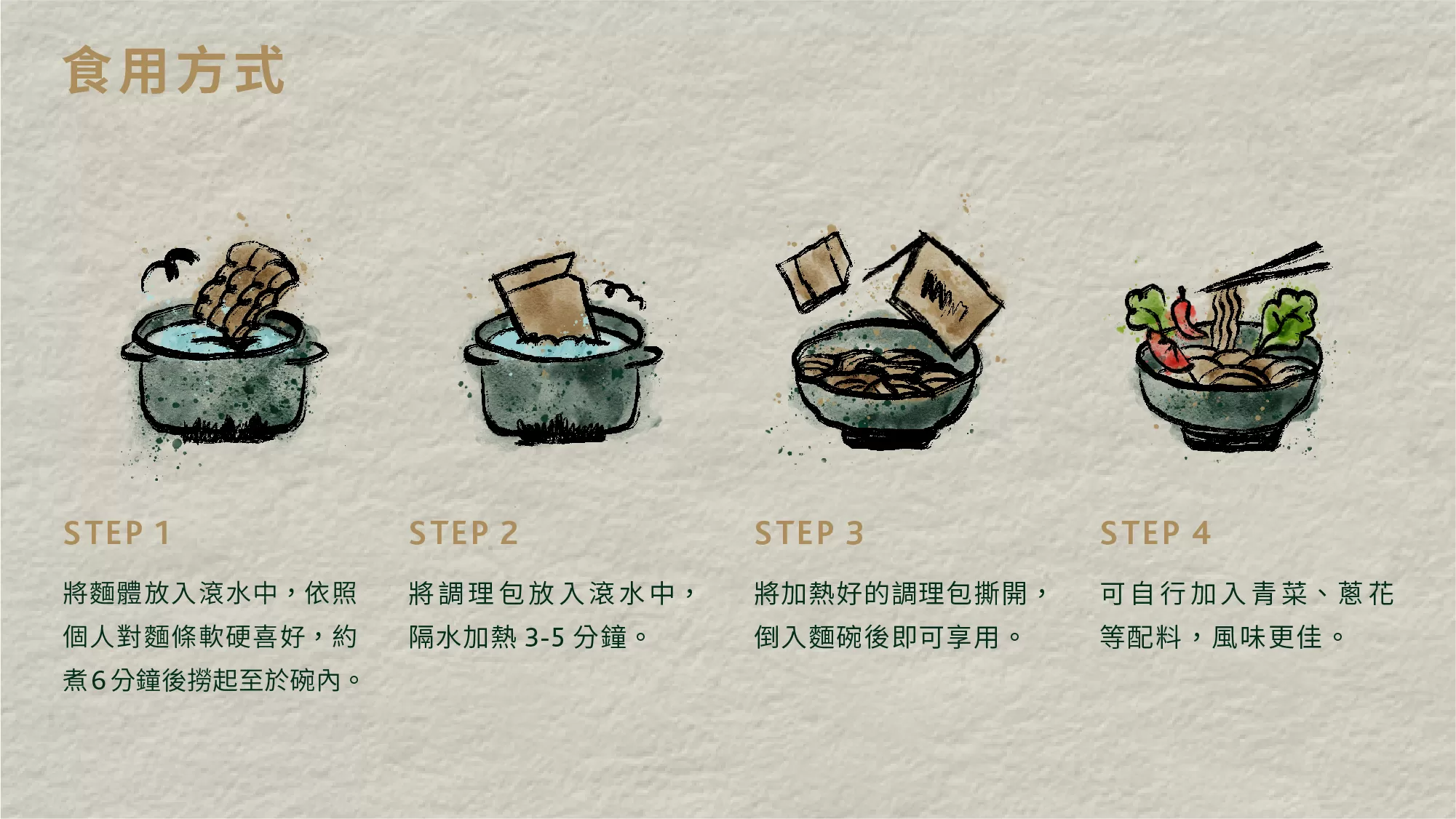 食用方式

STEP 1

將麵體放入滾水中，依照個人對麵條軟硬喜好，約煮6分鐘後撈起至於碗內。

STEP 2

將調理包放入滾水中，隔水加熱 3-5 分鐘。

STEP 3

將加熱好的調理包撕開，倒入麵碗後即可享用。

STEP 4

可自行加入青菜、蔥花等配料，風味更佳。