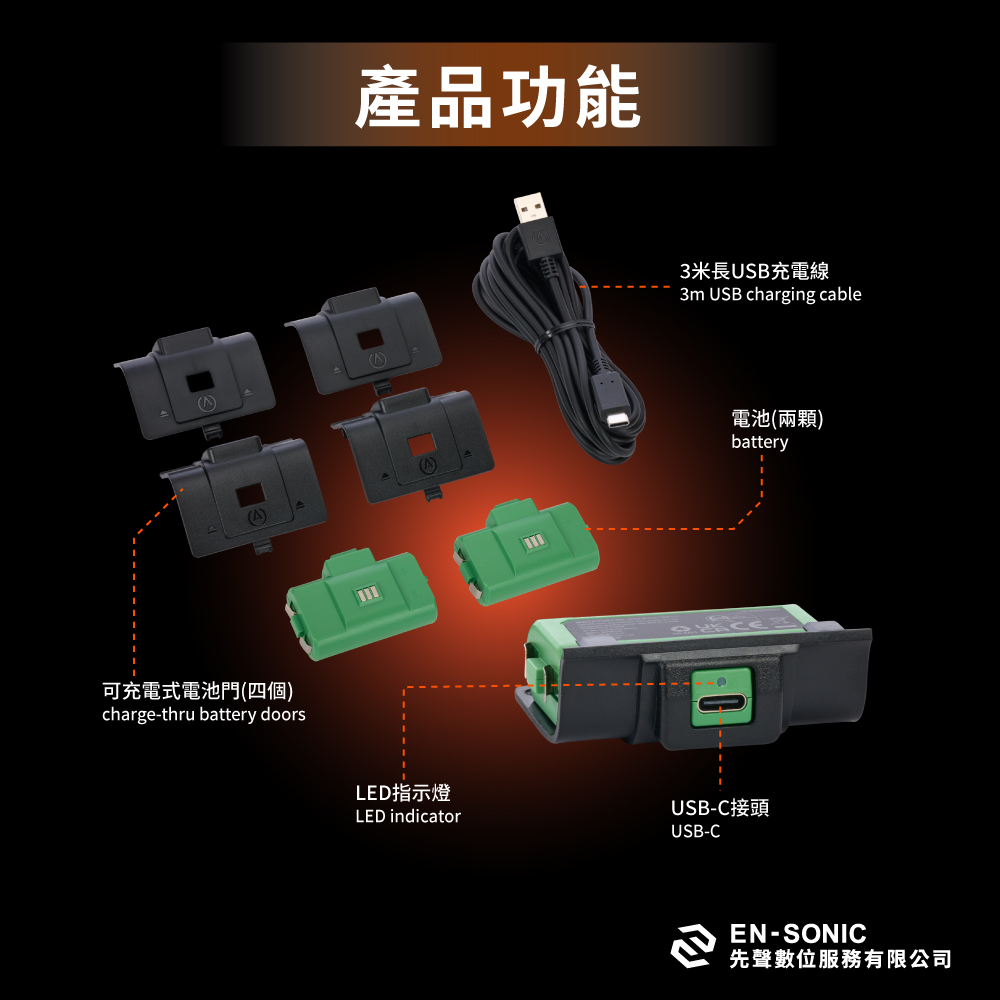 產品功能

3米長USB充電線
3m USB charging cable

電池(兩顆)
battery

可充電式電池門(四個)
charge-thru battery doors

LED指示燈
LED indicator

USB-C接頭
USB-C

EN-SONIC
先聲數位服務有限公司