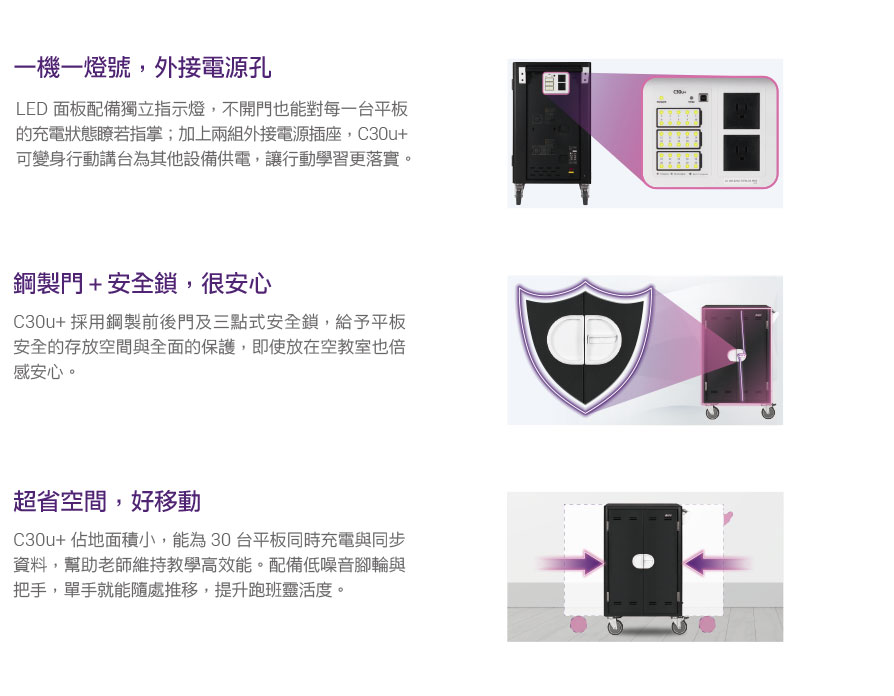 一機一燈號，外接電源孔

LED 面板配備獨立指示燈，不開門也能對每一台平板的充電狀態瞭若指掌；加上兩組外接電源插座，C30u+ 可變身行動講台為其他設備供電，讓行動學習更落實。

C30u+

鋼製門 + 安全鎖，很安心

C30u+ 採用鋼製前後門及三點式安全鎖，給予平板安全的存放空間與全面的保護，即使放在空教室也倍感安心。

超省空間，好移動

C30u+ 佔地面積小，能為 30 台平板同時充電與同步資料，幫助老師維持教學高效能。配備低噪音腳輪與把手，單手就能隨處推移，提升跑班靈活度。