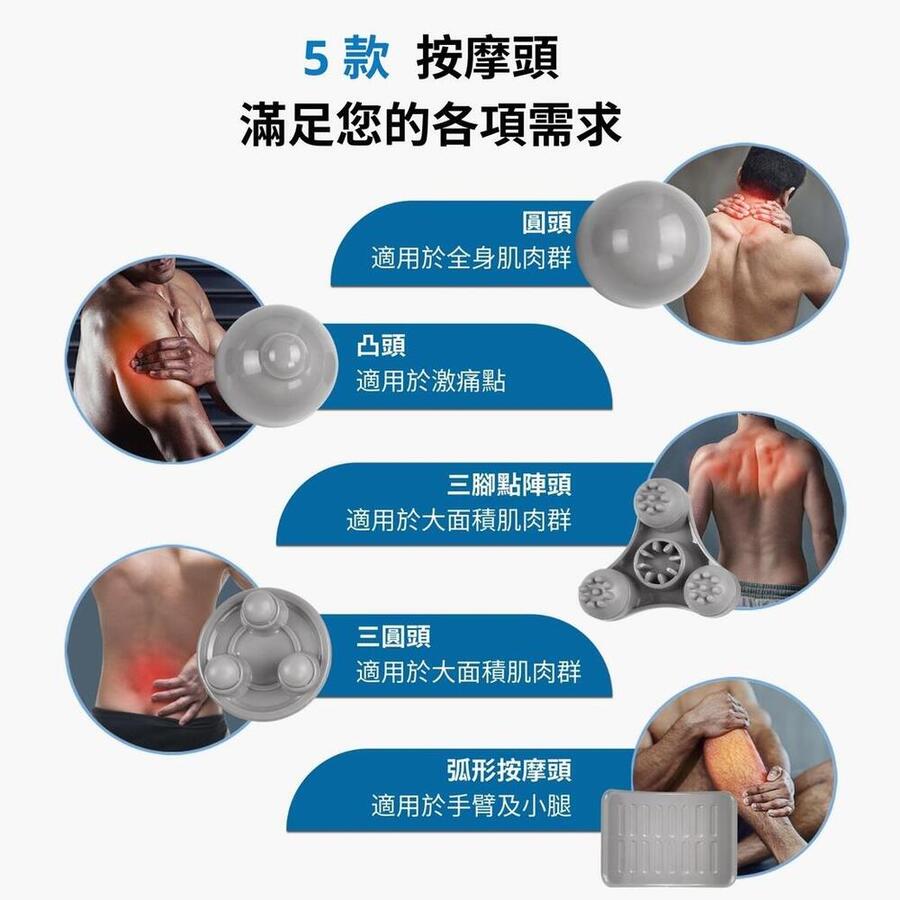 5 款 按摩頭
滿足您的各項需求

圓頭
適用於全身肌肉群

凸頭
適用於激痛點

三腳點陣頭
適用於大面積肌肉群

三圓頭
適用於大面積肌肉群

弧形按摩頭
適用於手臂及小腿