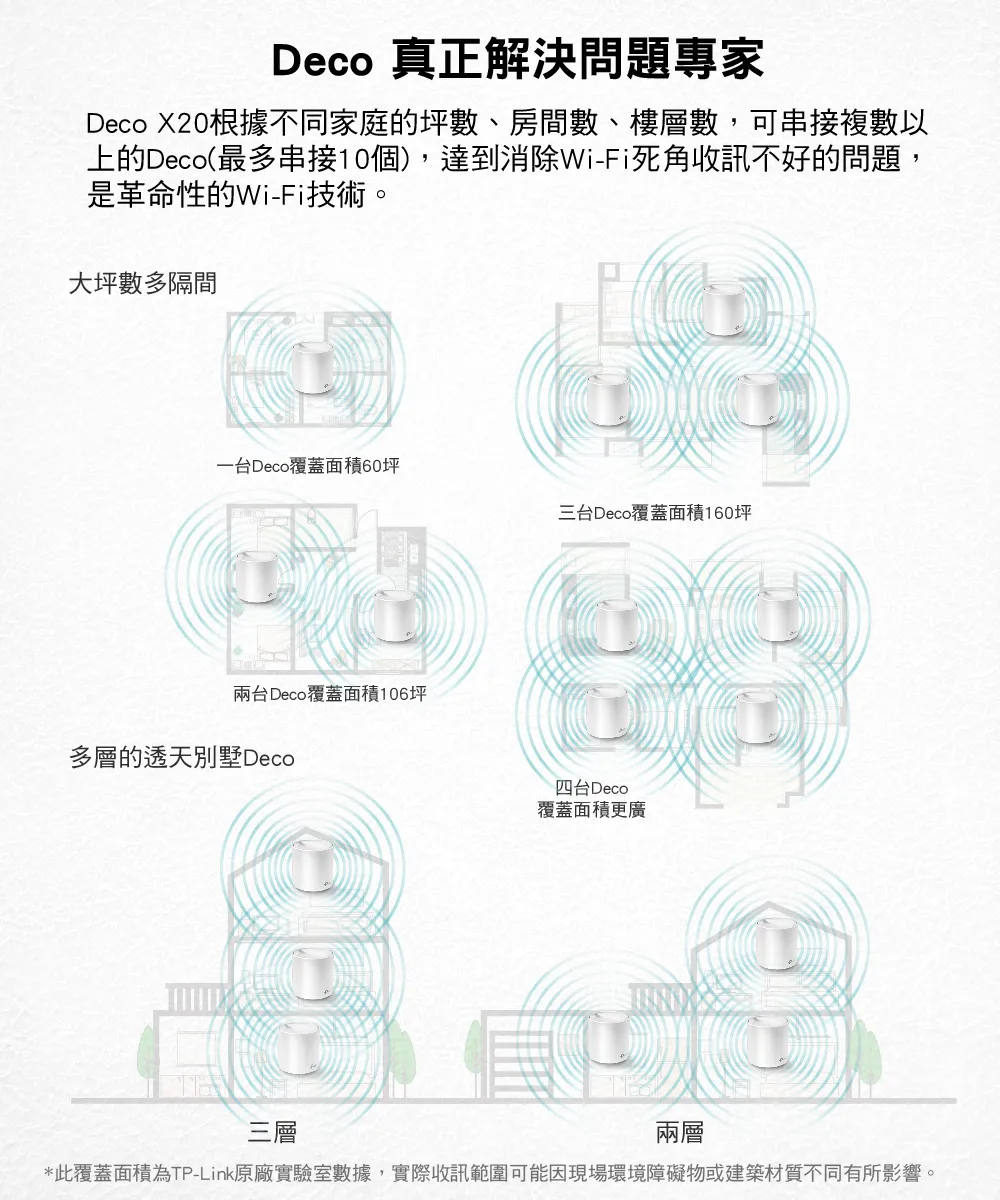 Deco 真正解決問題專家

Deco X20根據不同家庭的坪數、房間數、樓層數，可串接複數以上的Deco(最多串接10個)，達到消除Wi-Fi死角收訊不好的問題，是革命性的Wi-Fi技術。

大坪數多隔間

一台Deco覆蓋面積60坪

三台Deco覆蓋面積160坪

兩台Deco覆蓋面積106坪

多層的透天別墅Deco

四台Deco
覆蓋面積更廣

三層

兩層

*此覆蓋面積為TP-Link原廠實驗室數據，實際收訊範圍可能因現場環境障礙物或建築材質不同有所影響。