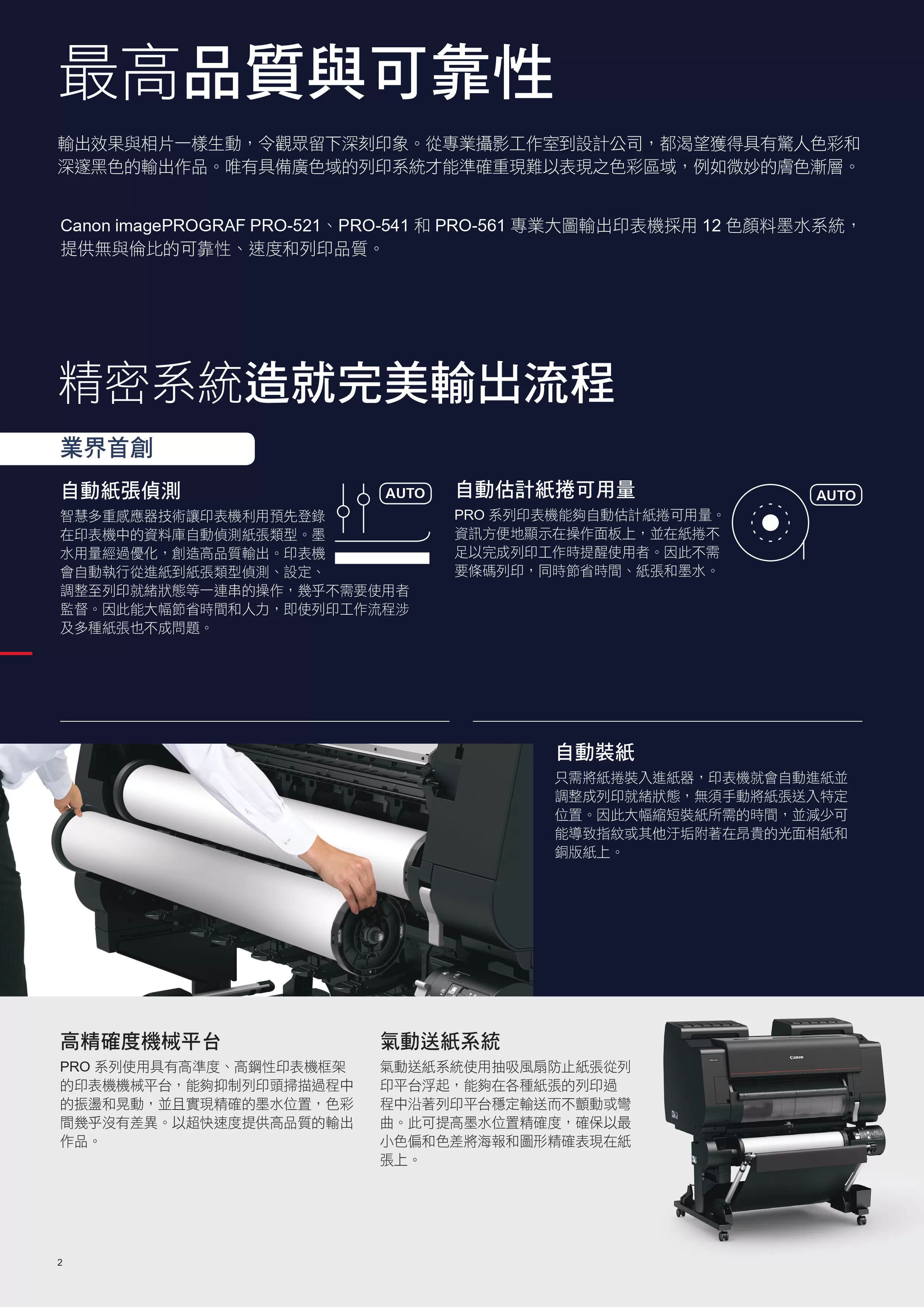 最高品質與可靠性

輸出效果與相片一樣生動，令觀眾留下深刻印象。從專業攝影工作室到設計公司，都渴望獲得具有驚人色彩和深邃黑色的輸出作品。唯有具備廣色域的列印系統才能準確重現難以表現之色彩區域，例如微妙的膚色漸層。

Canon imagePROGRAF PRO-521、PRO-541 和 PRO-561 專業大圖輸出印表機採用 12 色顏料墨水系統，提供無與倫比的可靠性、速度和列印品質。

精密系統造就完美輸出流程

業界首創

自動紙張偵測

AUTO

智慧多重感應器技術讓印表機利用預先登錄在印表機中的資料庫自動偵測紙張類型。墨水用量經過優化，創造高品質輸出。印表機會自動執行從進紙到紙張類型偵測、設定、調整至列印就緒狀態等一連串的操作，幾乎不需要使用者監督。因此能大幅節省時間和人力，即使列印工作流程涉及多種紙張也不成問題。

自動估計紙捲可用量

AUTO

PRO 系列印表機能夠自動估計紙捲可用量。資訊方便地顯示在操作面板上，並在紙捲不足以完成列印工作時提醒使用者。因此不需要條碼列印，同時節省時間、紙張和墨水。

自動裝紙

只需將紙捲裝入進紙器，印表機就會自動進紙並調整成列印就緒狀態，無須手動將紙張送入特定位置。因此大幅縮短裝紙所需的時間，並減少可能導致指紋或其他汙垢附著在昂貴的光面相紙和銅版紙上。

高精確度機械平台

PRO 系列使用具有高準度、高鋼性印表機框架的印表機機械平台，能夠抑制列印頭掃描過程中的振盪和晃動，並且實現精確的墨水位置，色彩間幾乎沒有差異。以超快速度提供高品質的輸出作品。

氣動送紙系統

氣動送紙系統使用抽吸風扇防止紙張從列印平台浮起，能夠在各種紙張的列印過程中沿著列印平台穩定輸送而不顫動或彎曲。此可提高墨水位置精確度，確保以最小色偏和色差將海報和圖形精確表現在紙張上。

Canon

2