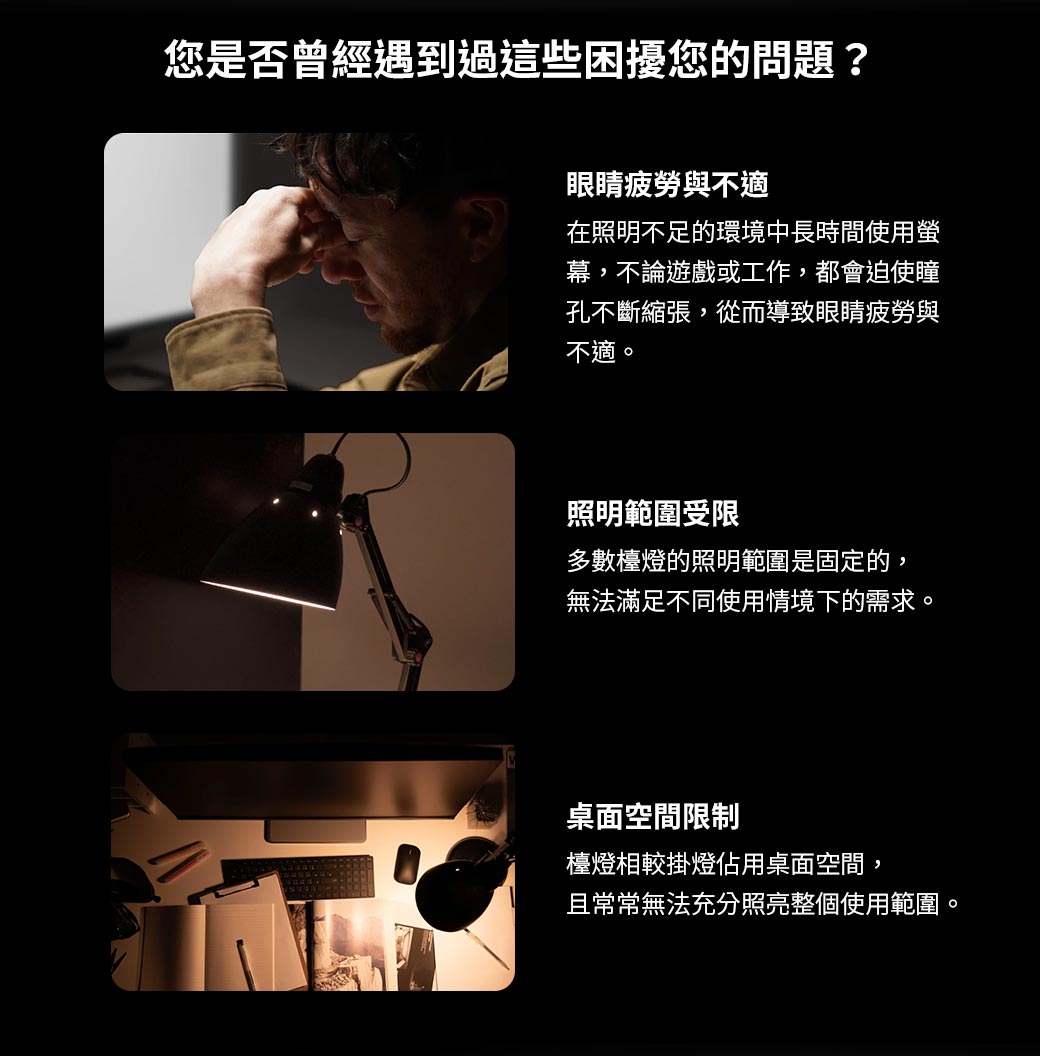 您是否曾經遇到過這些困擾您的問題？

眼睛疲勞與不適

在照明不足的環境中長時間使用螢幕，不論遊戲或工作，都會迫使瞳孔不斷縮張，從而導致眼睛疲勞與不適。

照明範圍受限

多數檯燈的照明範圍是固定的，無法滿足不同使用情境下的需求。

桌面空間限制

檯燈相較掛燈佔用桌面空間，且常常無法充分照亮整個使用範圍。