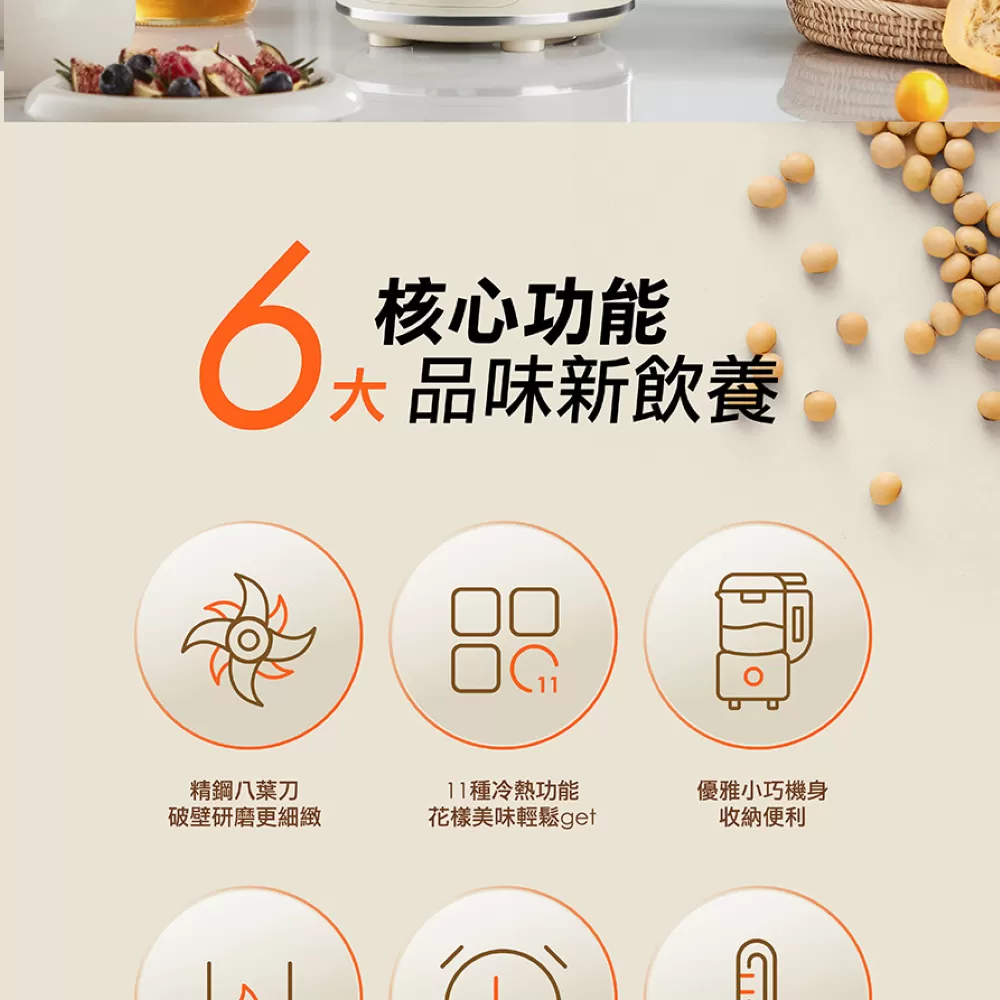 6大 核心功能
品味新飲養

11

精鋼八葉刀
破壁研磨更細緻

11種冷熱功能
花樣美味輕鬆get

優雅小巧機身
收納便利