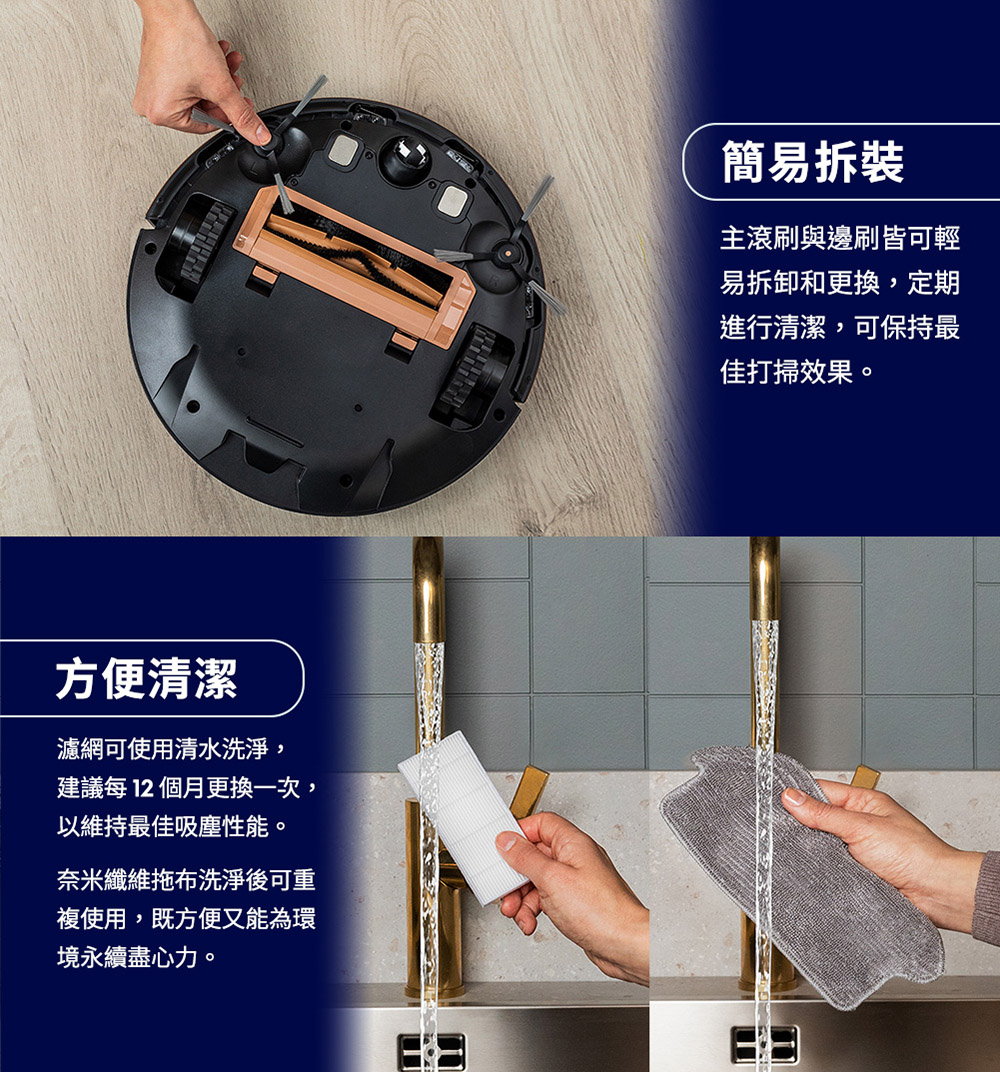 簡易拆裝

主滾刷與邊刷皆可輕易拆卸和更換，定期進行清潔，可保持最佳打掃效果。

方便清潔

濾網可使用清水洗淨，建議每 12 個月更換一次，以維持最佳吸塵性能。

奈米纖維拖布洗淨後可重複使用，既方便又能為環境永續盡心力。