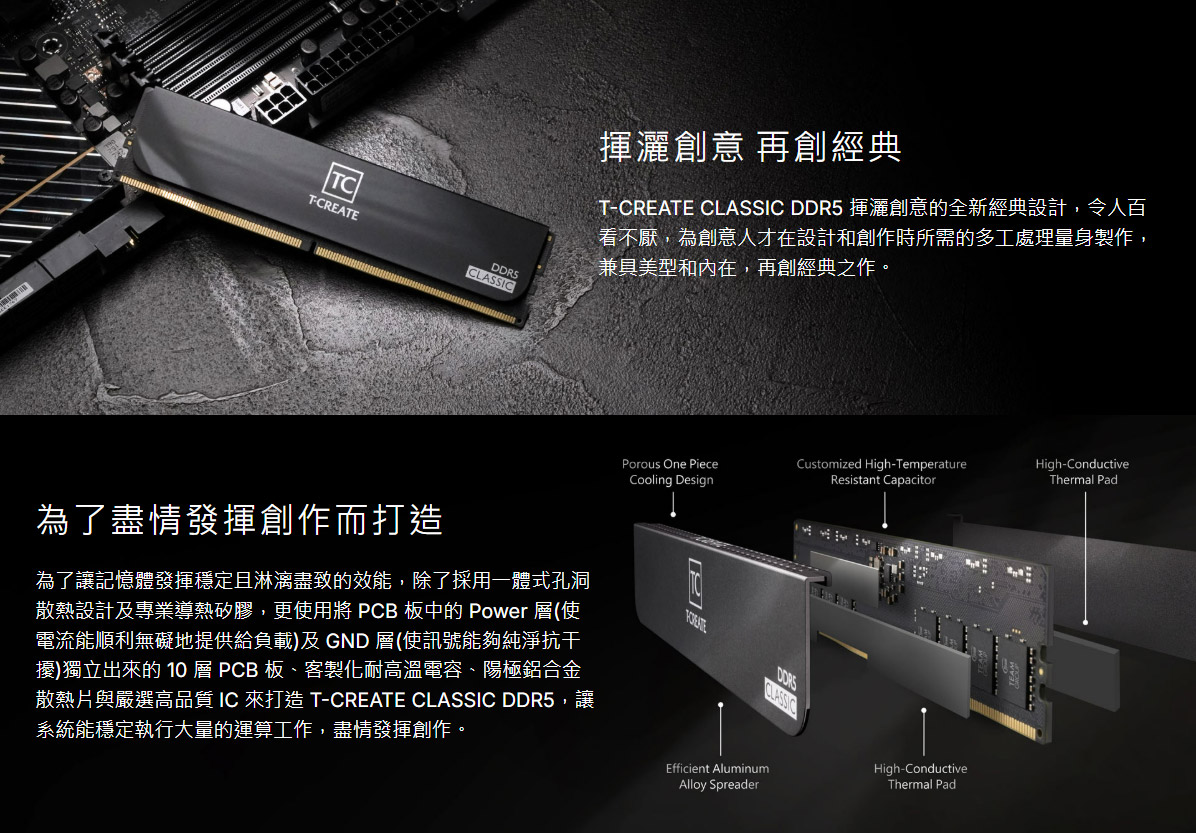 TC
T-CREATE
DDR5
CLASSIC

揮灑創意 再創經典

T-CREATE CLASSIC DDR5 揮灑創意的全新經典設計，令人百看不厭，為創意人才在設計和創作時所需的多工處理量身製作，兼具美型和內在，再創經典之作。

為了盡情發揮創作而打造

為了讓記憶體發揮穩定且淋漓盡致的效能，除了採用一體式孔洞散熱設計及專業導熱矽膠，更使用將 PCB 板中的 Power 層(使電流能順利無礙地提供給負載)及 GND 層(使訊號能夠純淨抗干擾)獨立出來的 10 層 PCB 板、客製化耐高溫電容、陽極鋁合金散熱片與嚴選高品質 IC 來打造 T-CREATE CLASSIC DDR5，讓系統能穩定執行大量的運算工作，盡情發揮創作。

Porous One Piece Cooling Design

Customized High-Temperature Resistant Capacitor

High-Conductive Thermal Pad

TC
T-CREATE
DDR5
CLASSIC

Efficient Aluminum Alloy Spreader

High-Conductive Thermal Pad