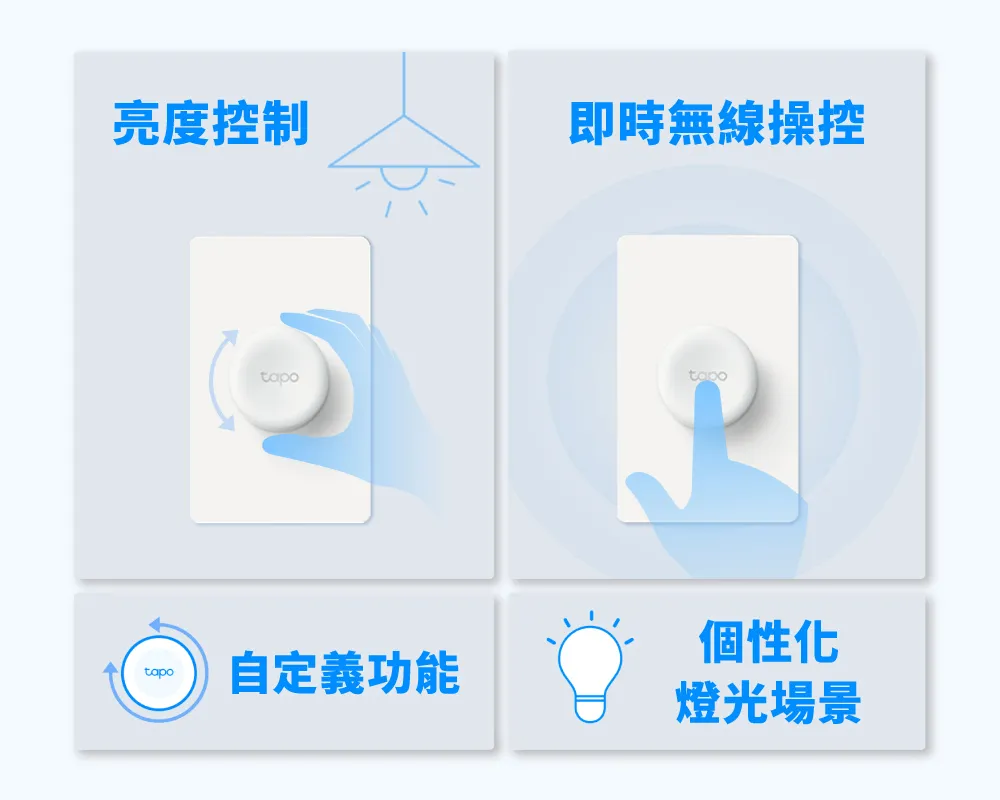 亮度控制

tapo

即時無線操控

tapo

tapo

自定義功能

個性化
燈光場景