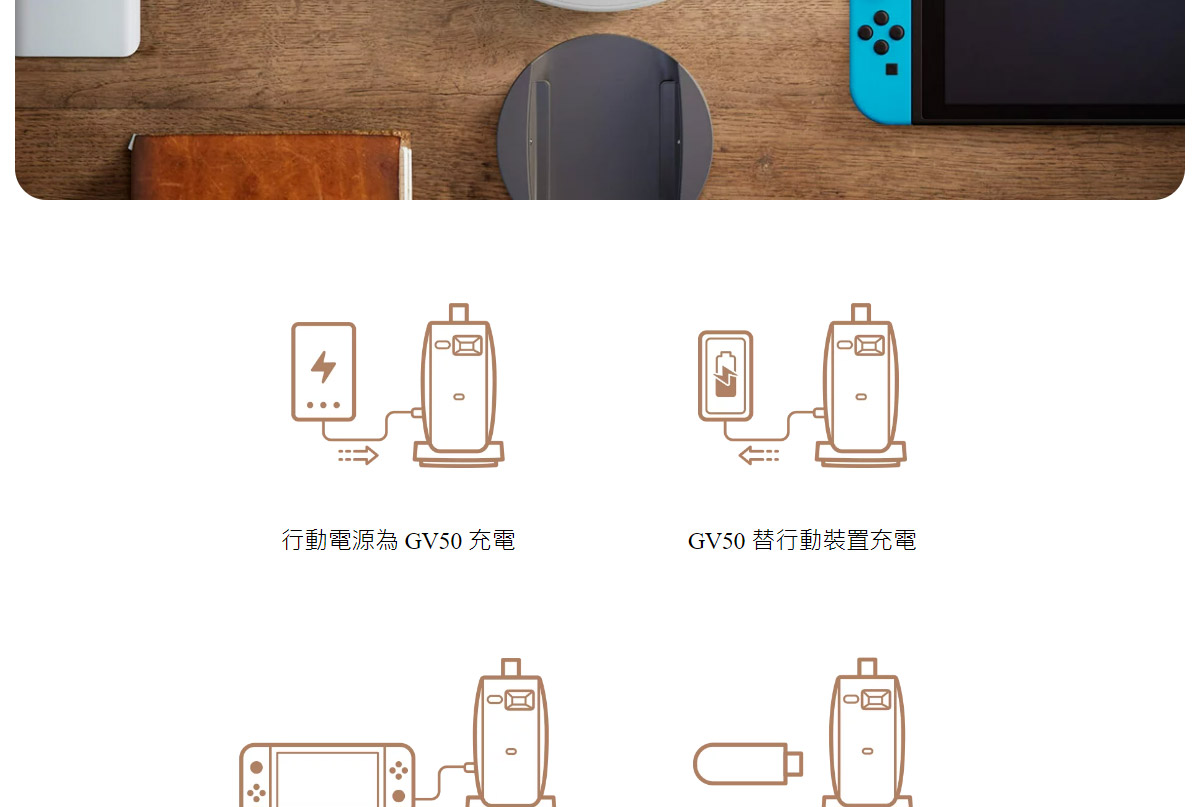 行動電源為 GV50 充電

GV50 替行動裝置充電