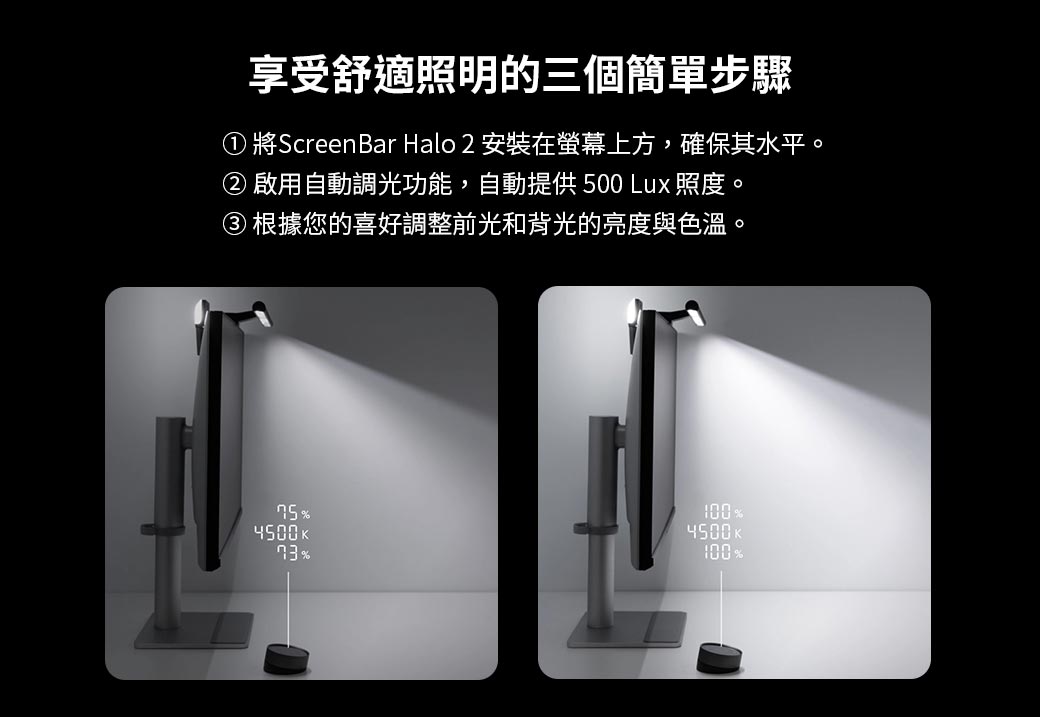 享受舒適照明的三個簡單步驟

① 將ScreenBar Halo 2 安裝在螢幕上方，確保其水平。
② 啟用自動調光功能，自動提供 500 Lux 照度。
③ 根據您的喜好調整前光和背光的亮度與色溫。

75%
4500K
73%

100%
4500K
100%