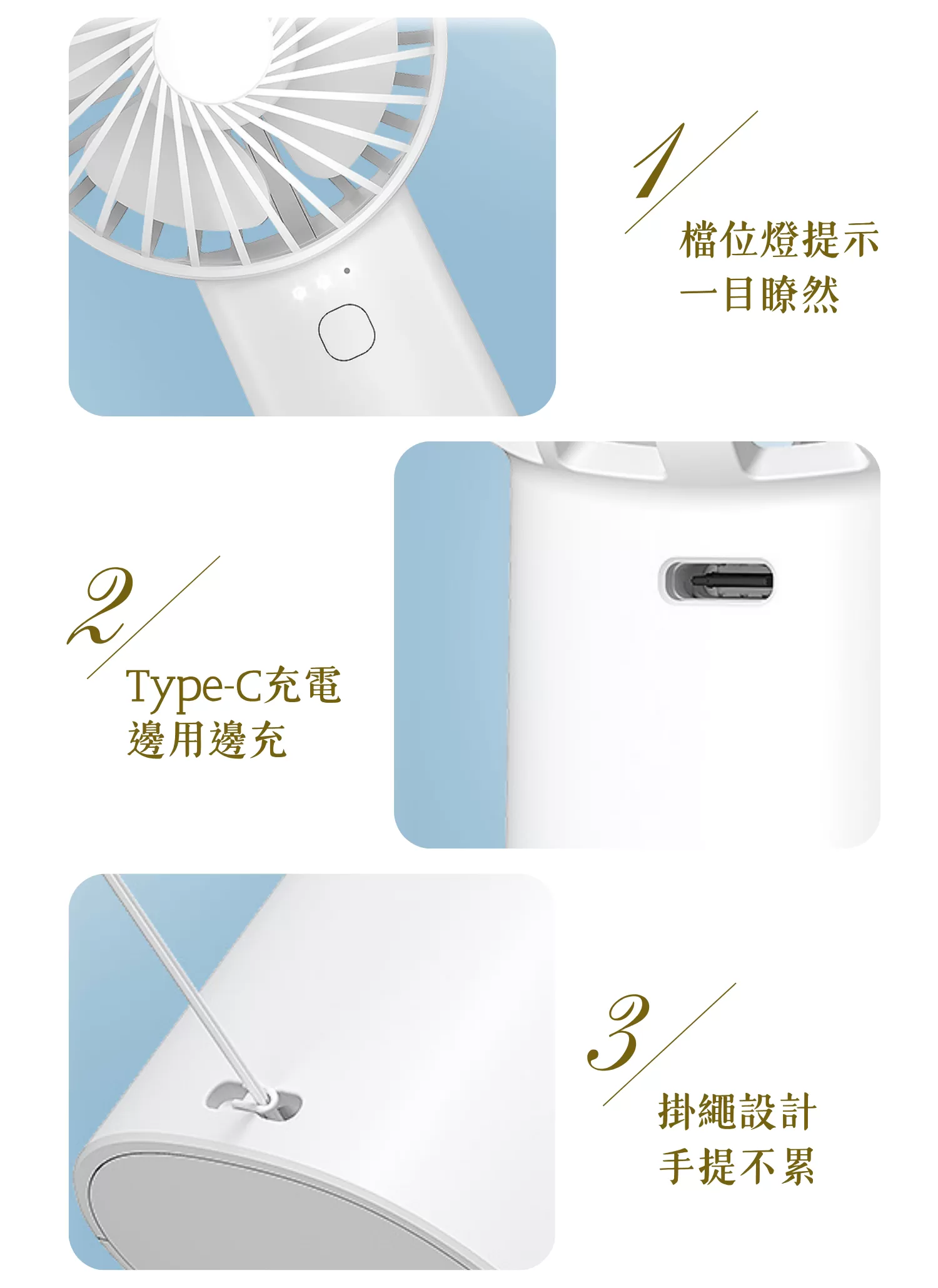 1

檔位燈提示
一目瞭然

2

Type-C充電
邊用邊充

3

掛繩設計
手提不累