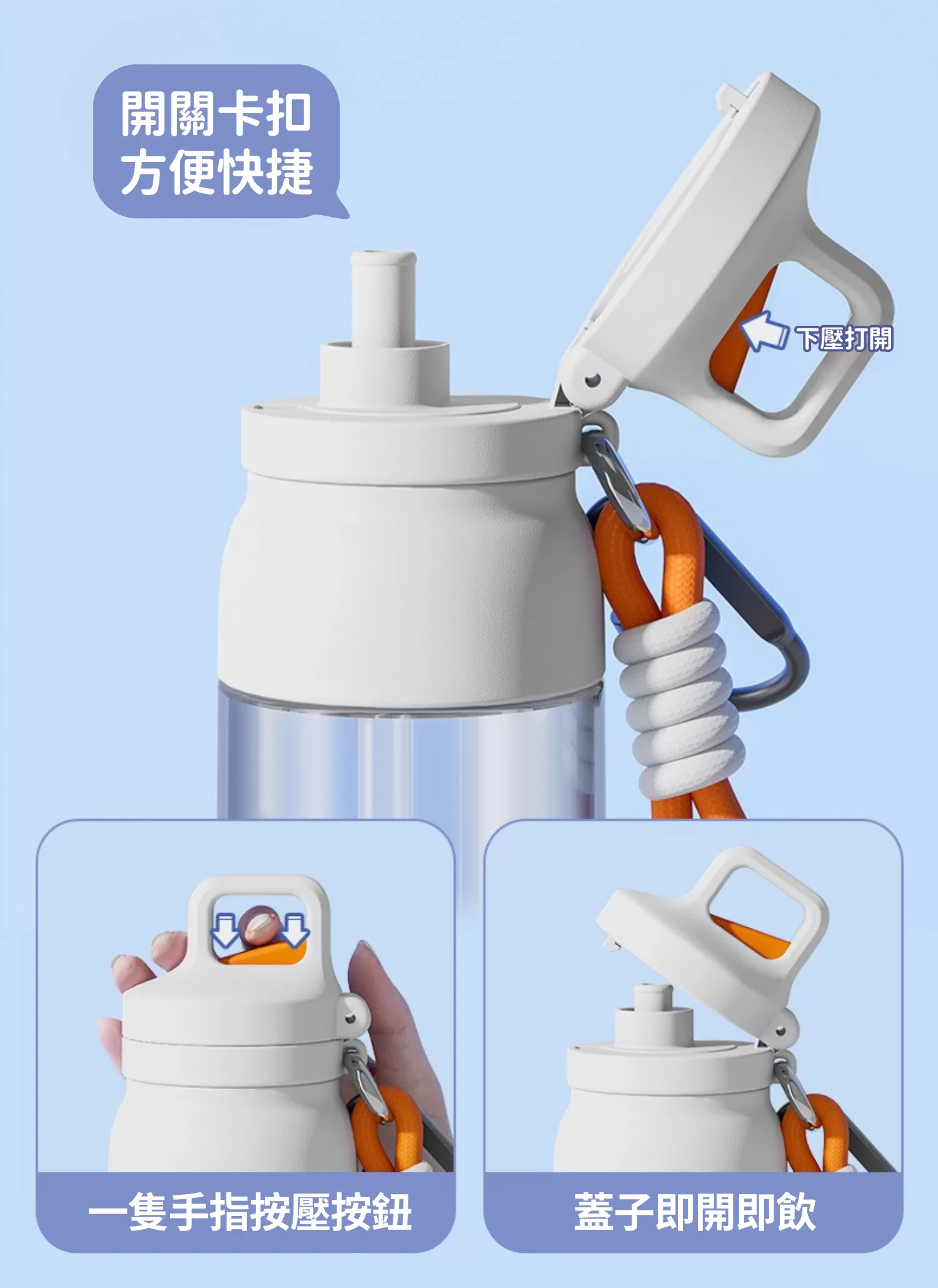 開關卡扣
方便快捷

下壓打開

一隻手指按壓按鈕

蓋子即開即飲