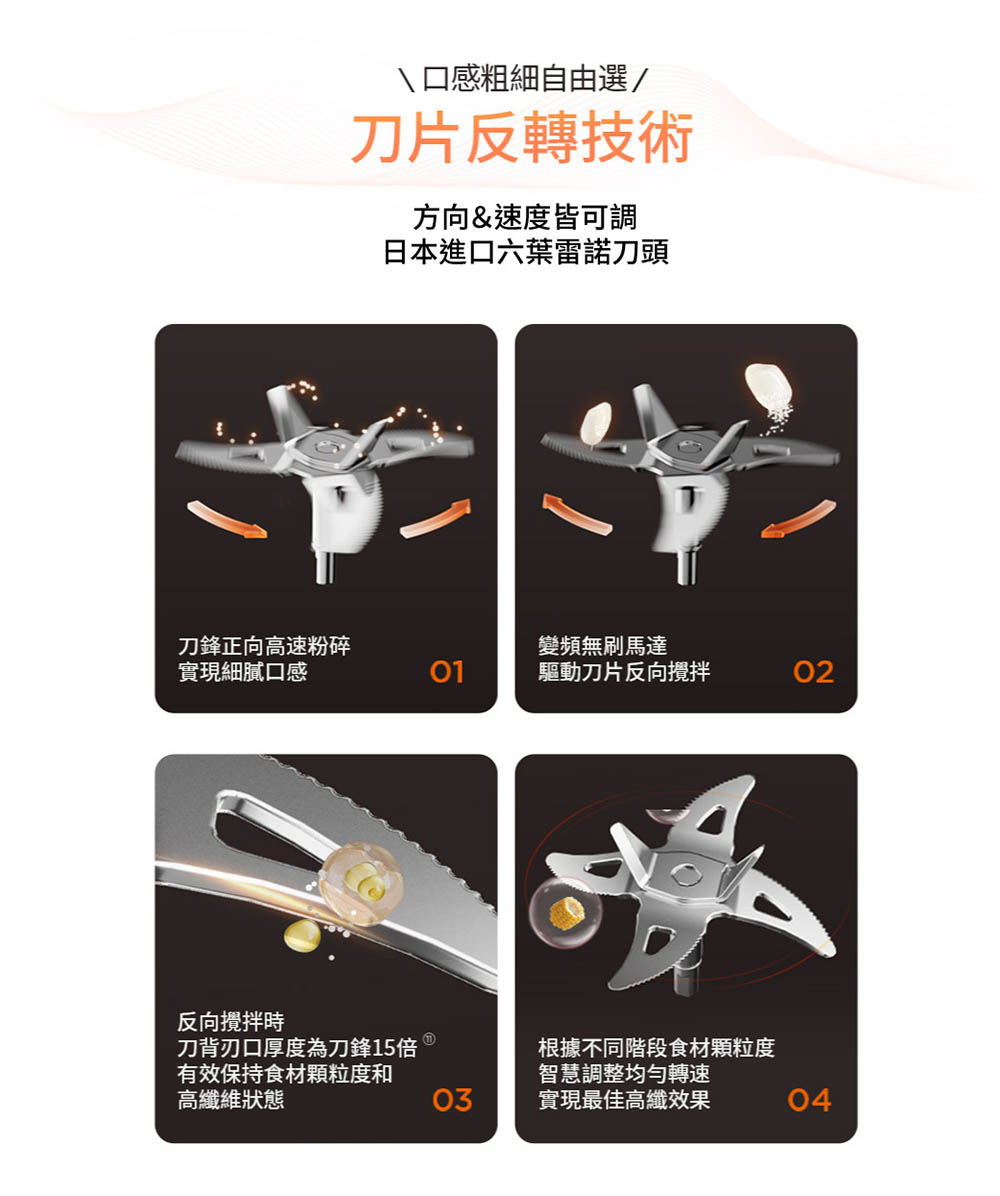 \ 口感粗細自由選 /
刀片反轉技術

方向&速度皆可調
日本進口六葉雷諾刀頭

刀鋒正向高速粉碎
實現細膩口感
01

變頻無刷馬達
驅動刀片反向攪拌
02

反向攪拌時
刀背刃口厚度為刀鋒15倍 ⑪
有效保持食材顆粒度和
高纖維狀態
03

根據不同階段食材顆粒度
智慧調整均勻轉速
實現最佳高纖效果
04