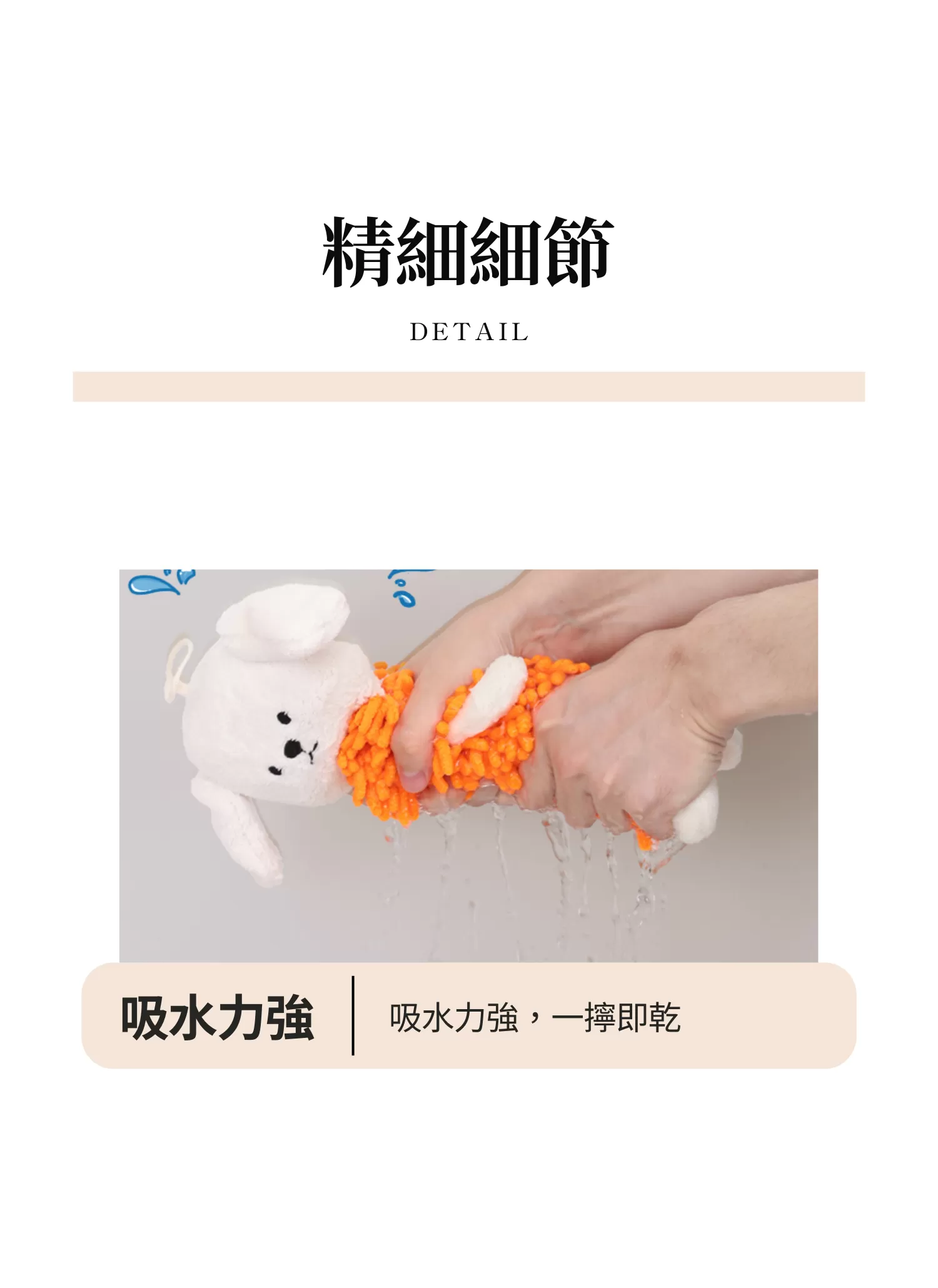 精細細節

DETAIL

吸水力強

吸水力強，一擰即乾