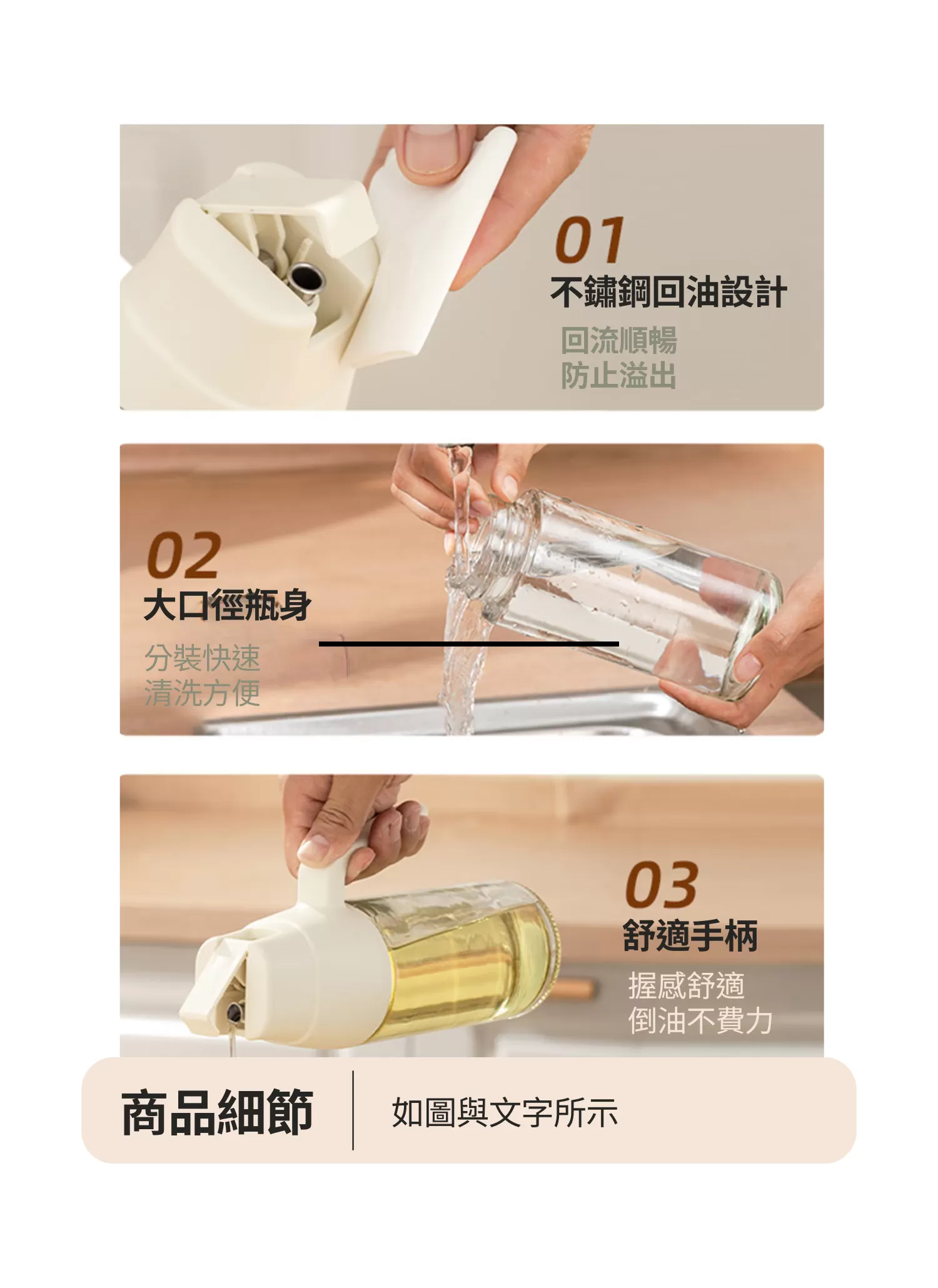 01
不鏽鋼回油設計
回流順暢
防止溢出

02
大口徑瓶身
分裝快速
清洗方便

03
舒適手柄
握感舒適
倒油不費力

商品細節
如圖與文字所示