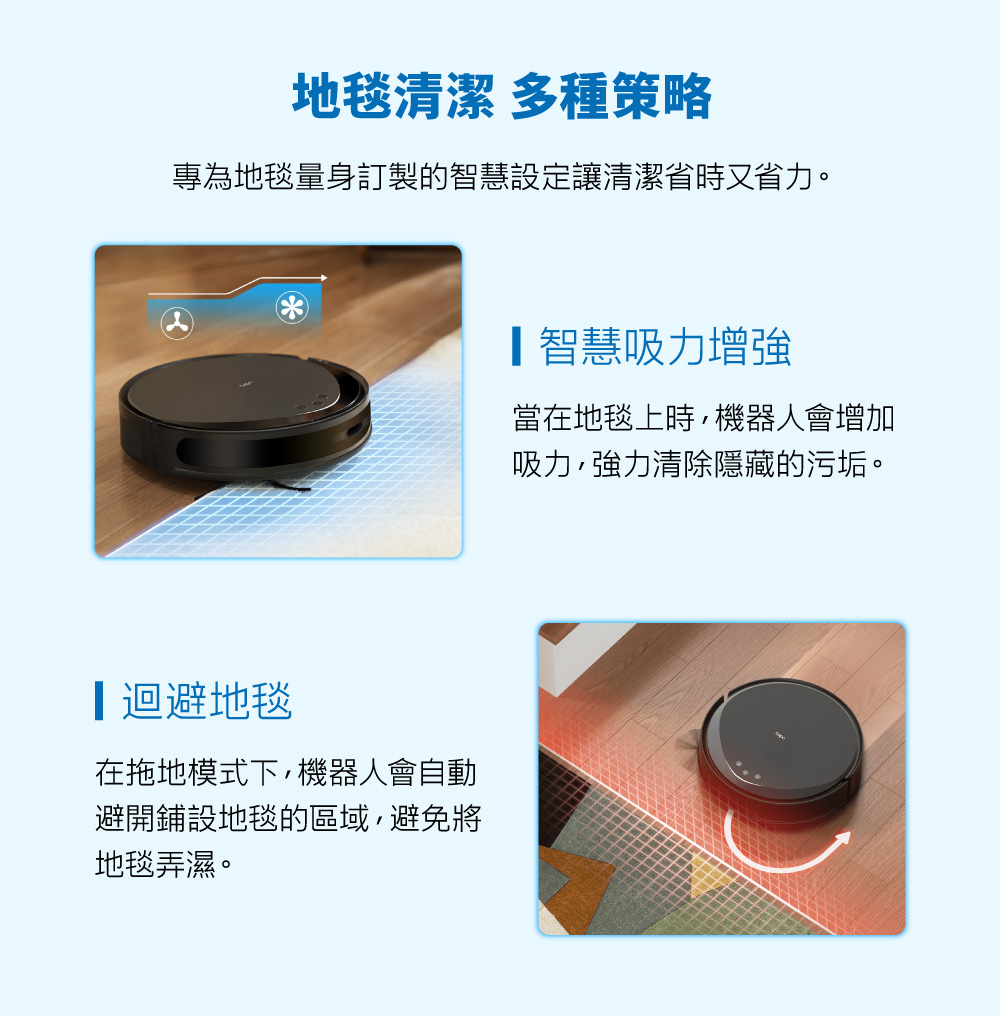 地毯清潔 多種策略

專為地毯量身訂製的智慧設定讓清潔省時又省力。

智慧吸力增強

當在地毯上時，機器人會增加吸力，強力清除隱藏的污垢。

迴避地毯

在拖地模式下，機器人會自動避開鋪設地毯的區域，避免將地毯弄濕。