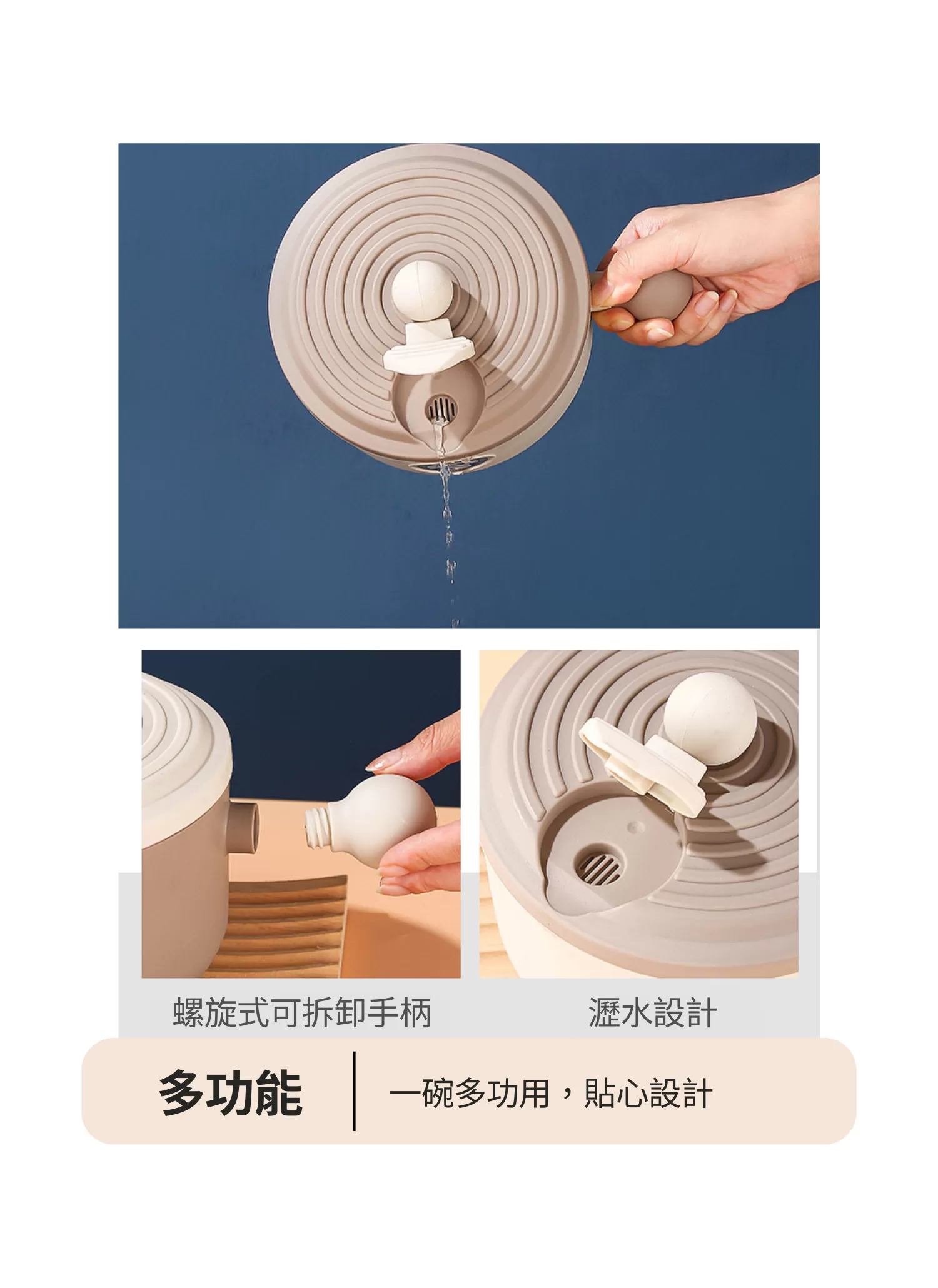 螺旋式可拆卸手柄

瀝水設計

多功能

一碗多功用，貼心設計