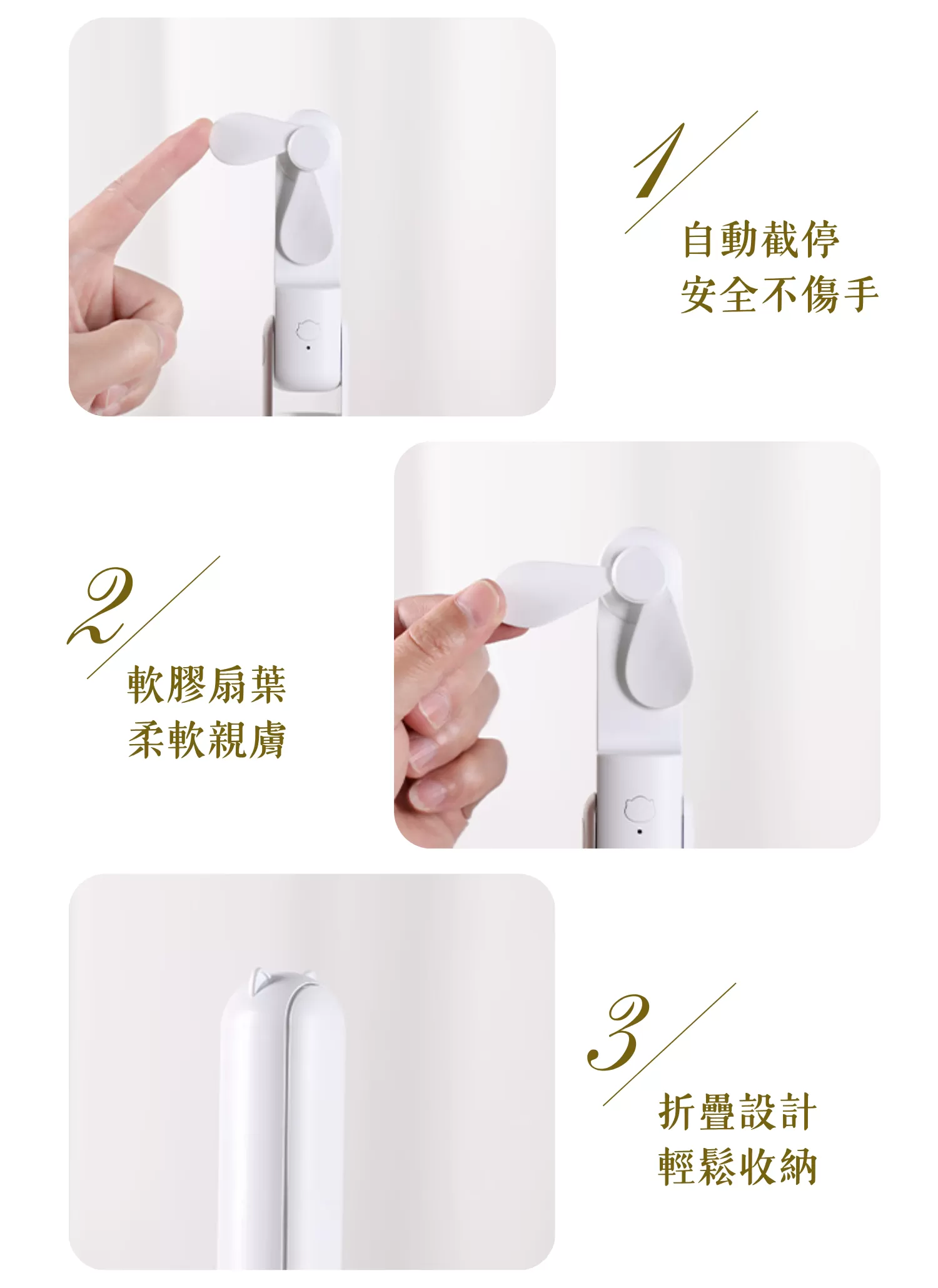 1

自動截停
安全不傷手

2

軟膠扇葉
柔軟親膚

3

折疊設計
輕鬆收納