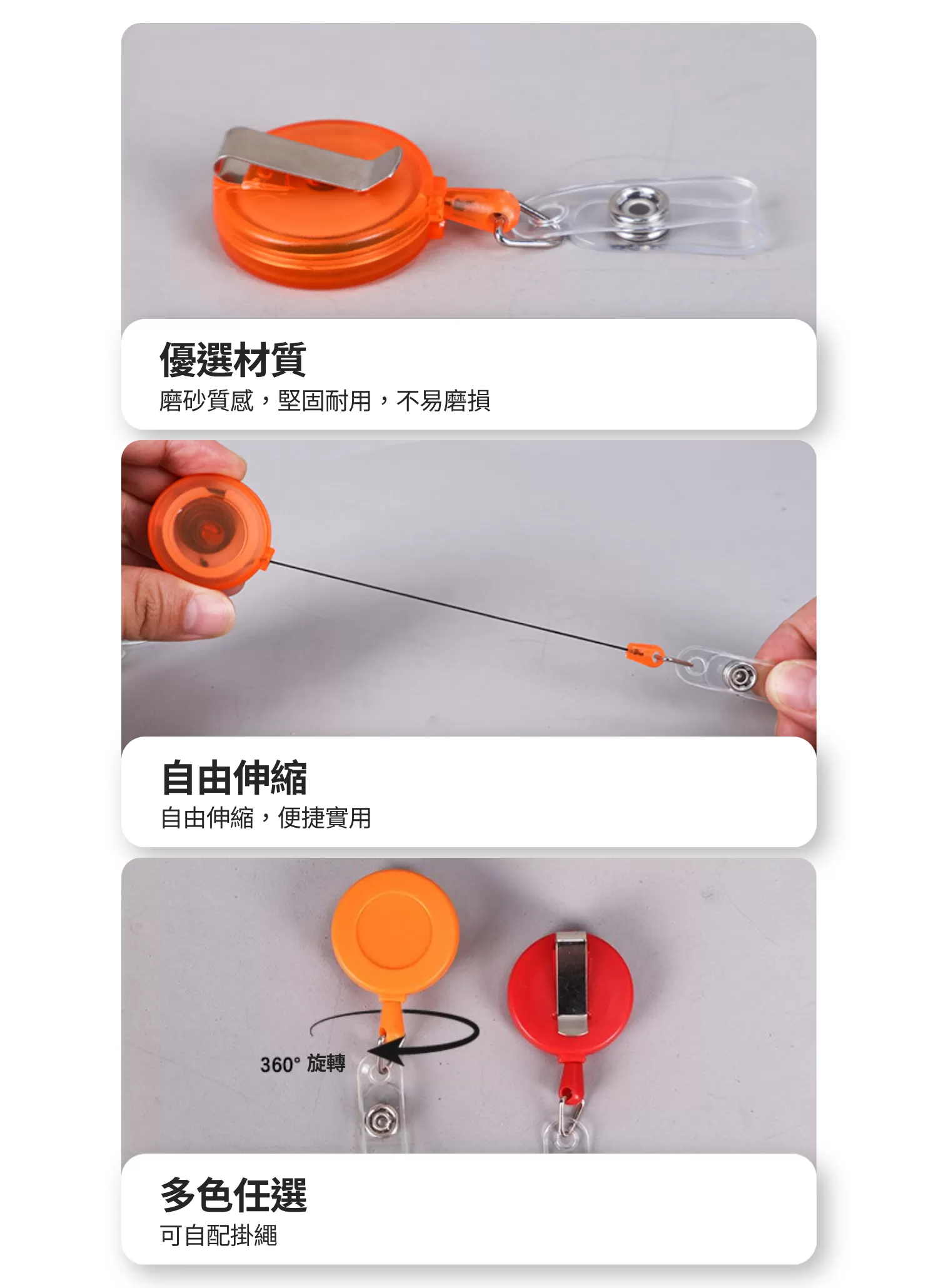 優選材質
磨砂質感，堅固耐用，不易磨損

自由伸縮
自由伸縮，便捷實用

360° 旋轉

多色任選
可自配掛繩