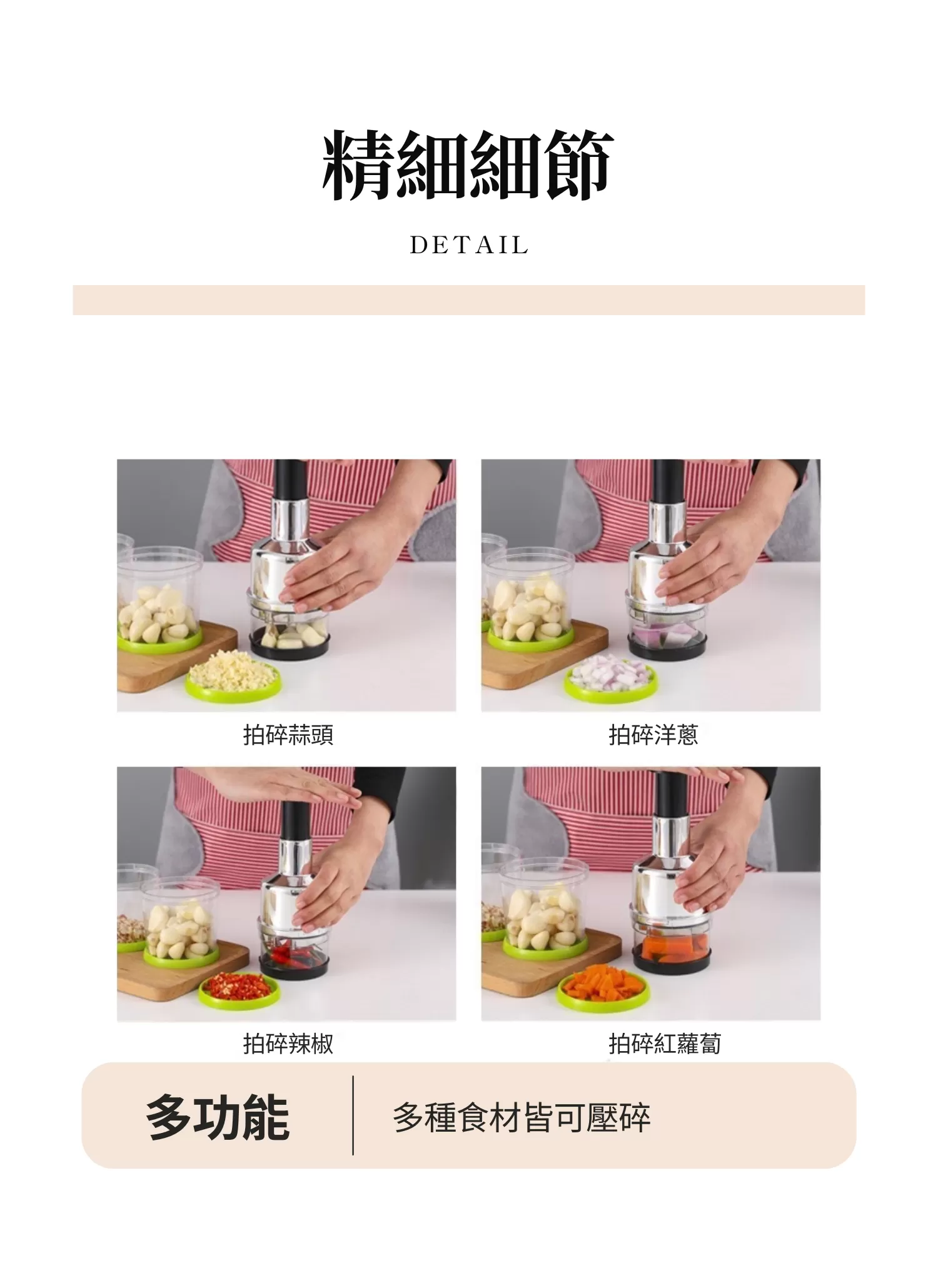 精細細節

DETAIL

拍碎蒜頭

拍碎洋蔥

拍碎辣椒

拍碎紅蘿蔔

多功能

多種食材皆可壓碎