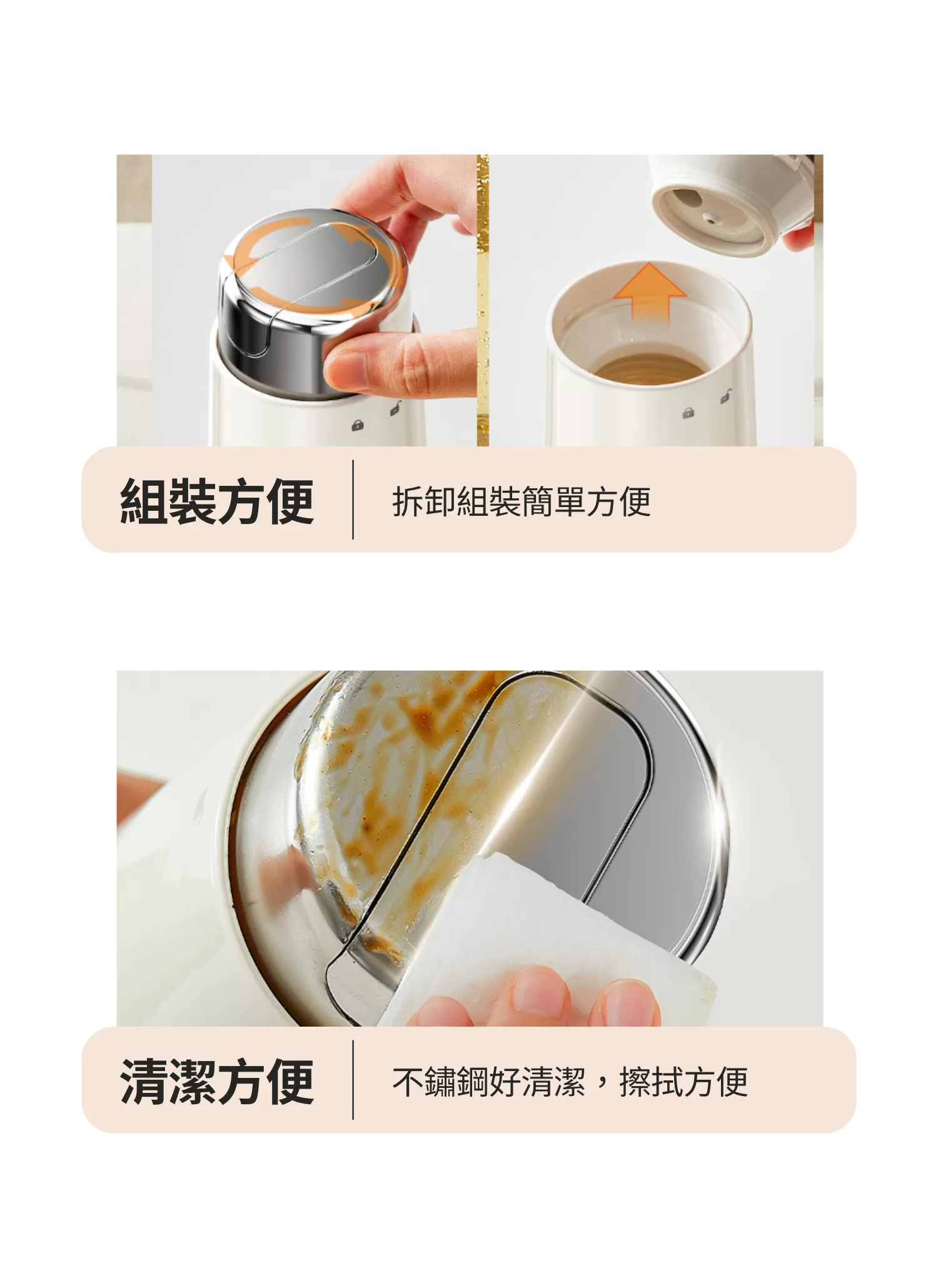 組裝方便

拆卸組裝簡單方便

清潔方便

不鏽鋼好清潔，擦拭方便