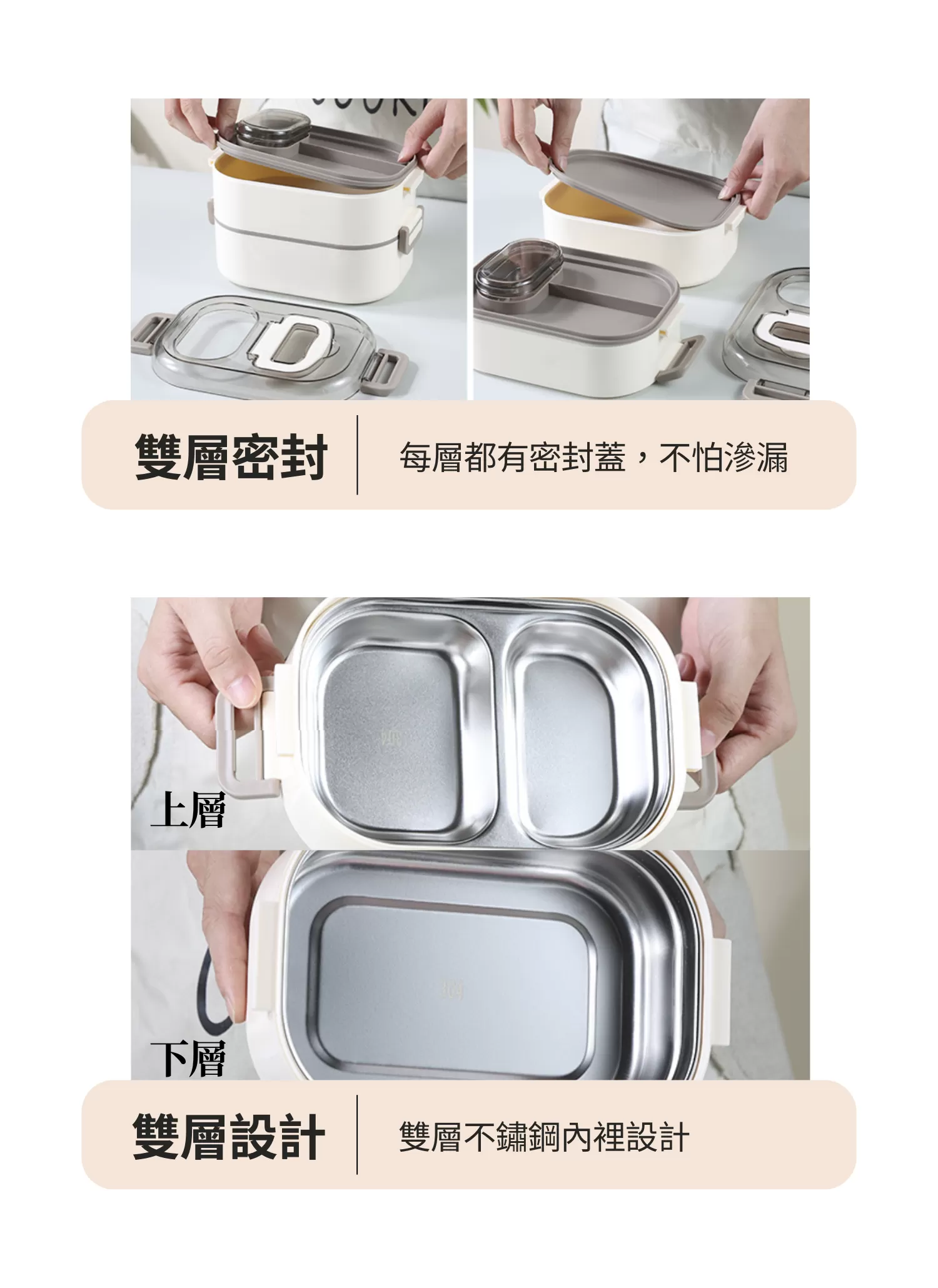 雙層密封

每層都有密封蓋，不怕滲漏

上層

下層

雙層設計

雙層不鏽鋼內裡設計