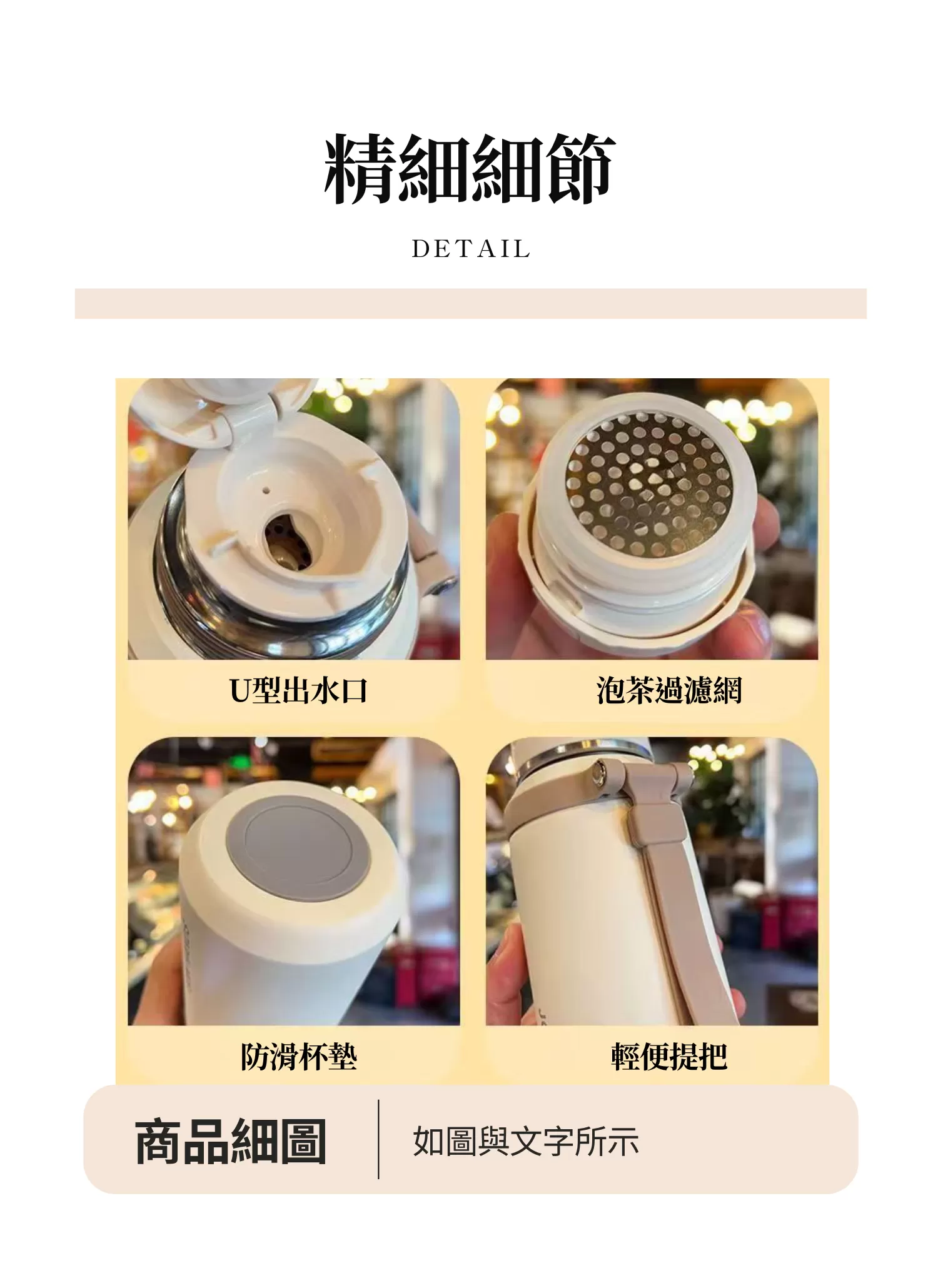 精細細節

DETAIL

U型出水口

泡茶過濾網

防滑杯墊

輕便提把

商品細圖

如圖與文字所示