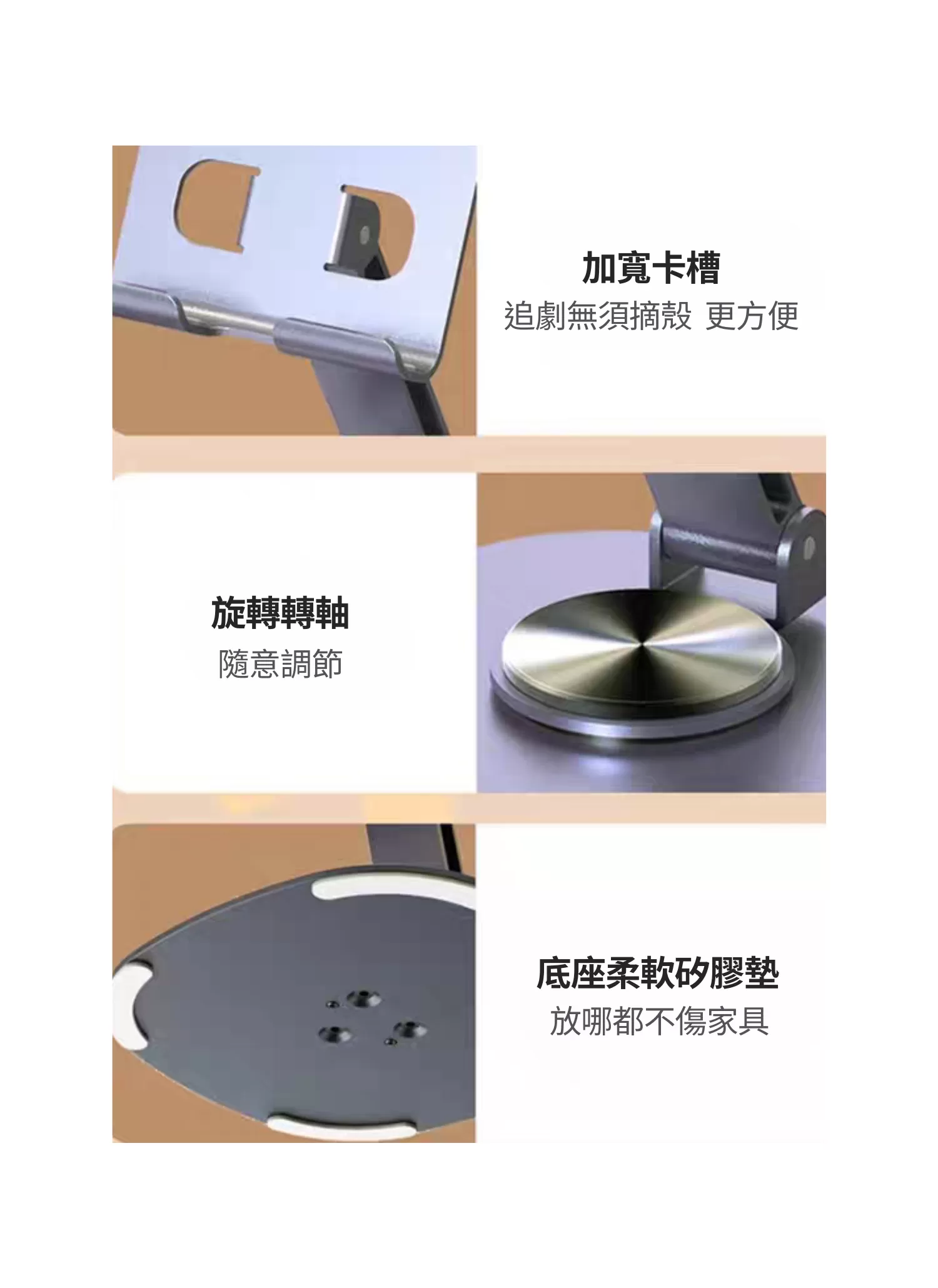 加寬卡槽
追劇無須摘殼 更方便

旋轉轉軸
隨意調節

底座柔軟矽膠墊
放哪都不傷家具