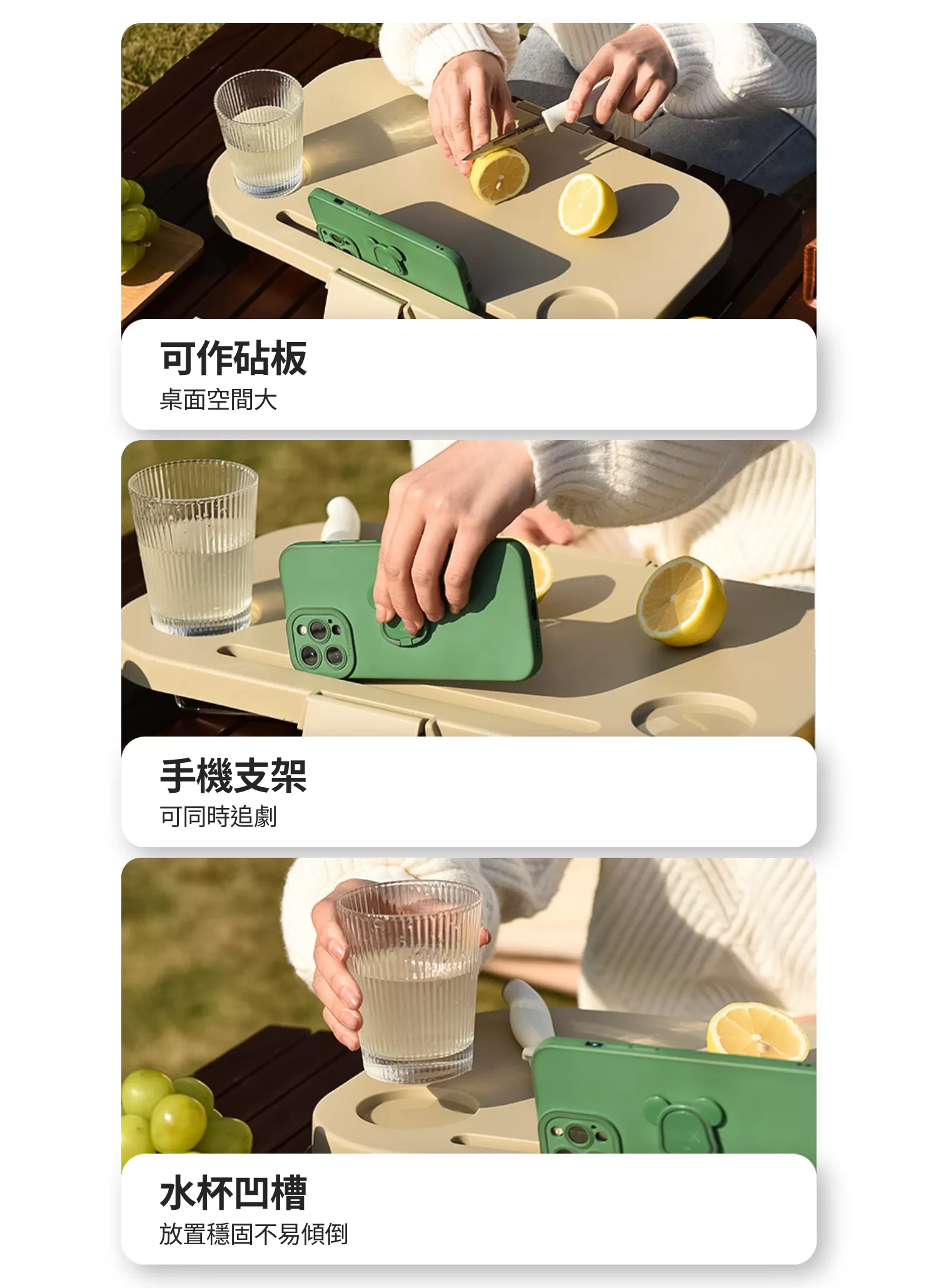 可作砧板
桌面空間大

手機支架
可同時追劇

水杯凹槽
放置穩固不易傾倒