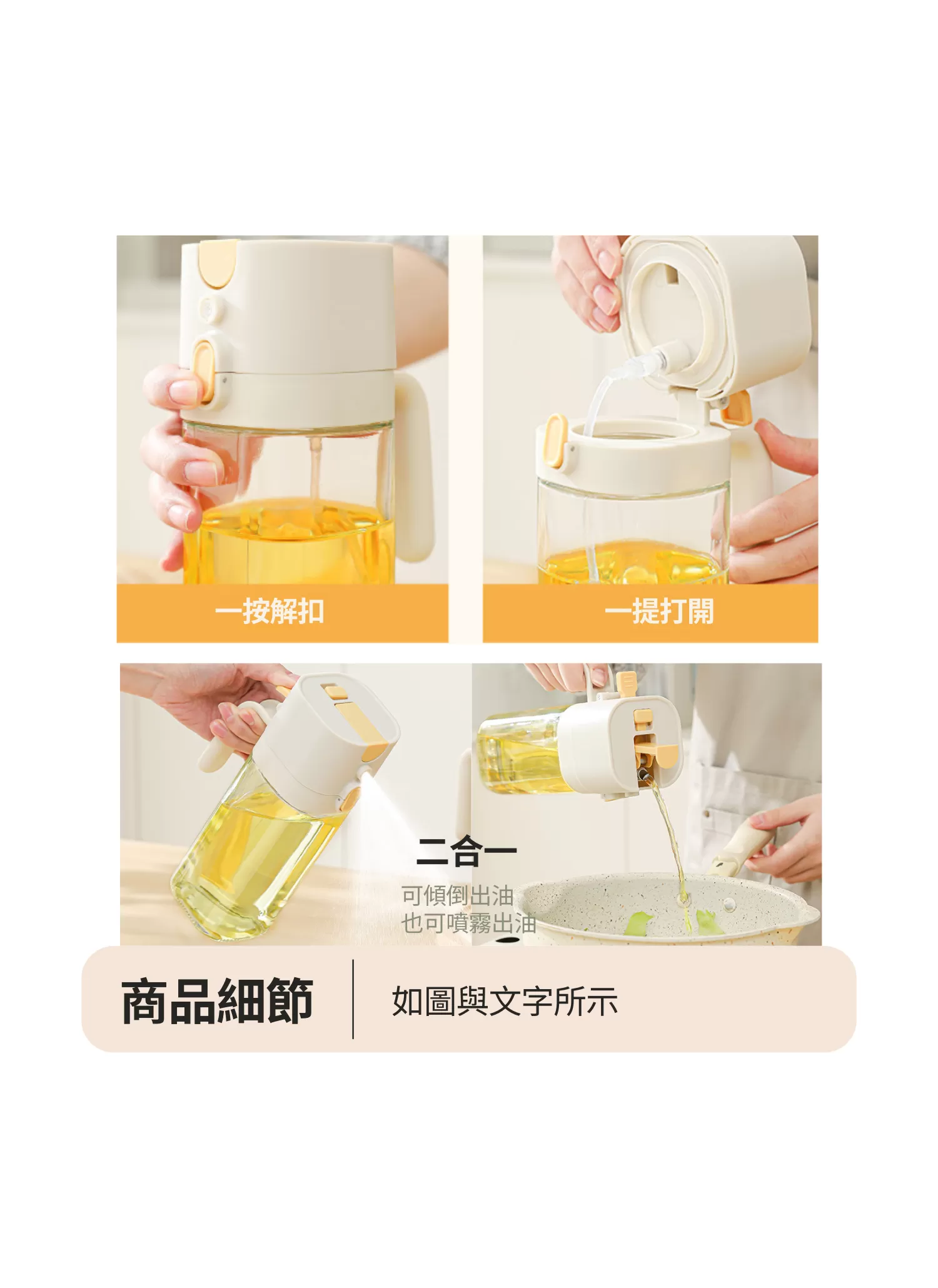 一按解扣

一提打開

二合一

可傾倒出油
也可噴霧出油

商品細節

如圖與文字所示