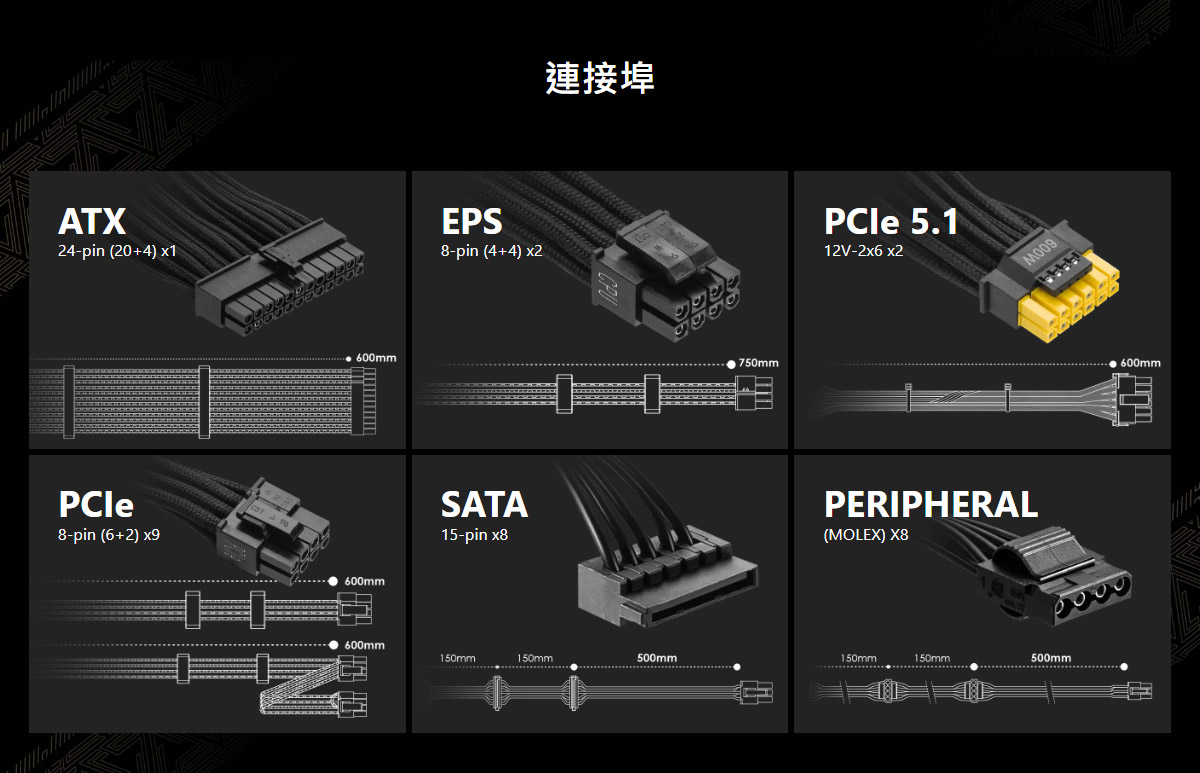 連接埠

ATX
24-pin (20+4) x1
600mm

EPS
8-pin (4+4) x2
750mm

PCIe 5.1
12V-2x6 x2
600W
600mm

PCIe
8-pin (6+2) x9
600mm
600mm

SATA
15-pin x8
150mm 150mm 500mm

PERIPHERAL
(MOLEX) X8
150mm 150mm 500mm