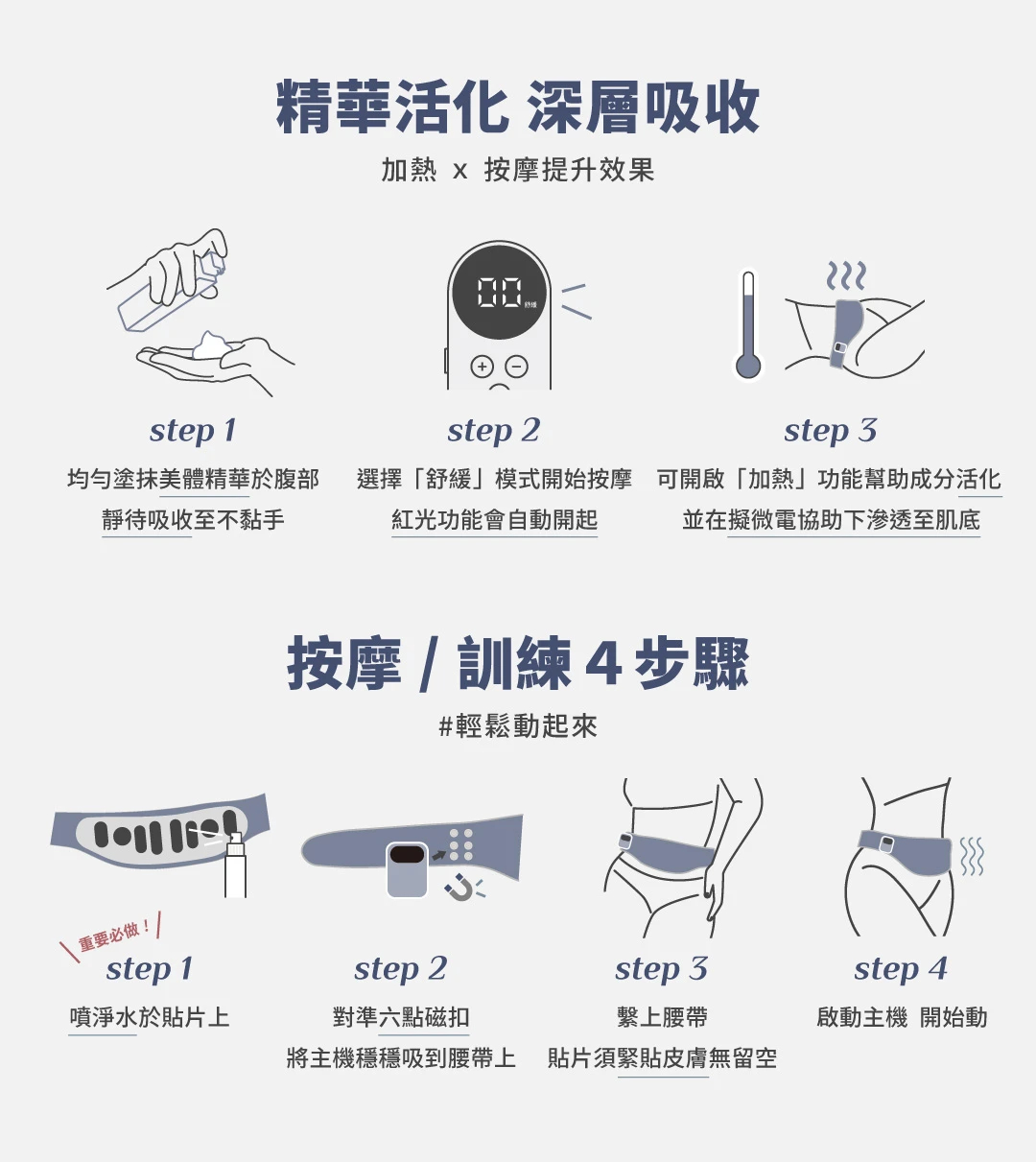 精華活化 深層吸收

加熱 x 按摩提升效果

00 舒緩

step 1

均勻塗抹美體精華於腹部
靜待吸收至不黏手

step 2

選擇「舒緩」模式開始按摩
紅光功能會自動開起

step 3

可開啟「加熱」功能幫助成分活化
並在擬微電協助下滲透至肌底

按摩 / 訓練 4 步驟

#輕鬆動起來

重要必做！

step 1

噴淨水於貼片上

step 2

對準六點磁扣
將主機穩穩吸到腰帶上

step 3

繫上腰帶
貼片須緊貼皮膚無留空

step 4

啟動主機 開始動