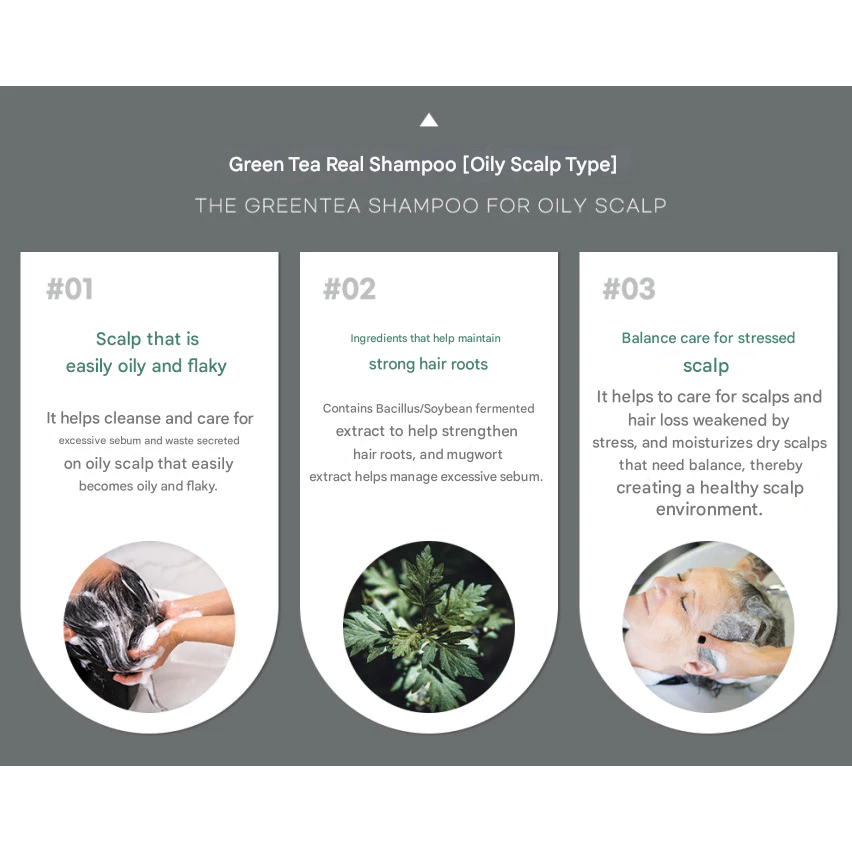 Green Tea Real Shampoo [Oily Scalp Type]

THE GREENTEA SHAMPOO FOR OILY SCALP

#01

Scalp that is easily oily and flaky

It helps cleanse and care for excessive sebum and waste secreted on oily scalp that easily becomes oily and flaky.

#02

Ingredients that help maintain strong hair roots

Contains Bacillus/Soybean fermented extract to help strengthen hair roots, and mugwort extract helps manage excessive sebum.

#03

Balance care for stressed scalp

It helps to care for scalps and hair loss weakened by stress, and moisturizes dry scalps that need balance, thereby creating a healthy scalp environment.